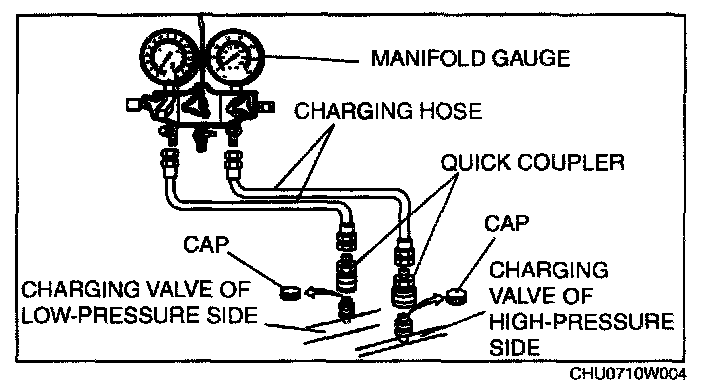 MANIFOLD GAUGE

CHARGING HOSE

QUICK COUPLER

CAP

CAP

CHARGING VALVE OF LOW-PRESSURE SIDE

CHARGING VALVE OF HIGH-PRESSURE SIDE

CHU0710W004