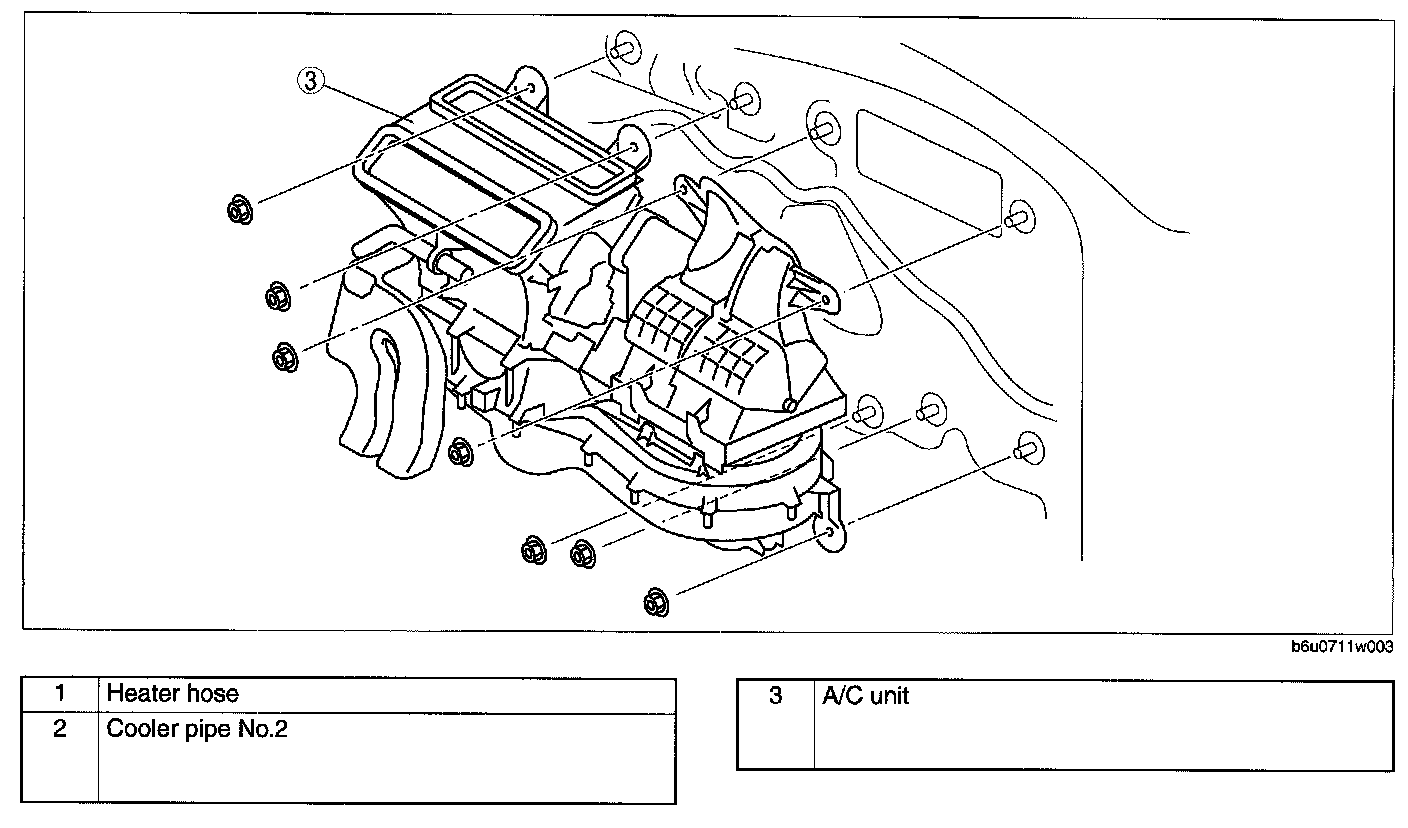 3

b6u0711w003

| 1 | Heater hose |
|---|---|
| 2 | Cooler pipe No.2 |

| 3 | A/C unit |
|---|---|