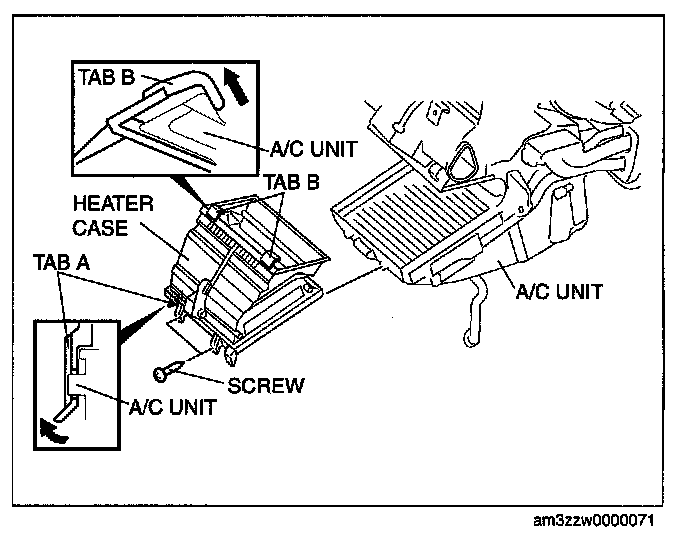 TAB B
A/C UNIT
TAB B
HEATER CASE
TAB A
A/C UNIT
SCREW
A/C UNIT
am3zzw0000071