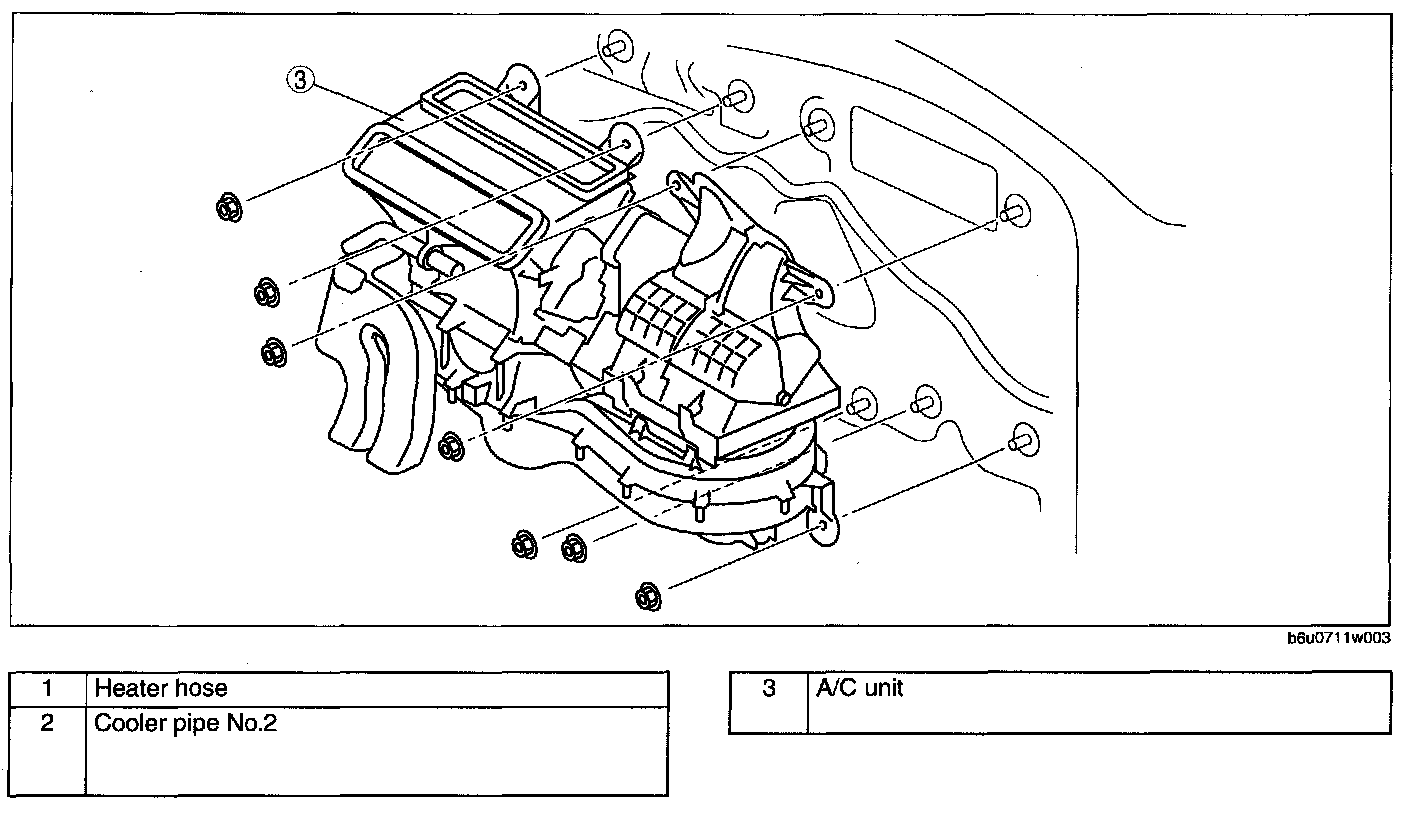 3

b6u0711w003

| 1 | Heater hose |
|---|---|
| 2 | Cooler pipe No.2 |

| 3 | A/C unit |
|---|---|