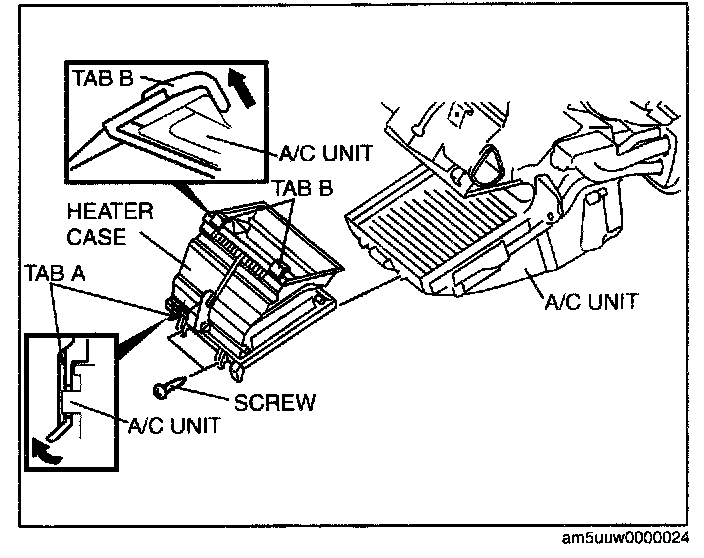 TAB B
A/C UNIT
TAB B
HEATER CASE
TAB A
A/C UNIT
SCREW
A/C UNIT
am5uuw0000024