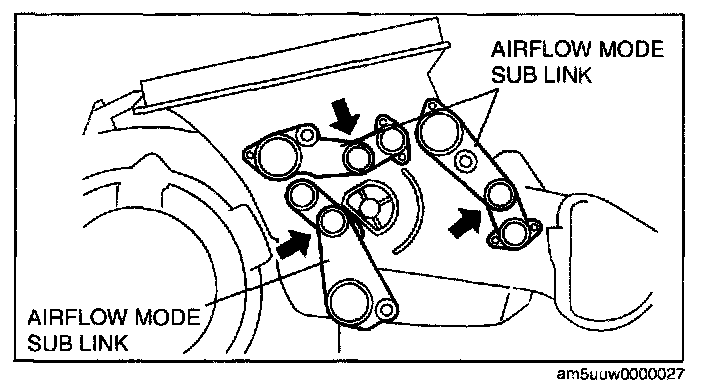 AIRFLOW MODE SUB LINK

AIRFLOW MODE SUB LINK

am5uuw0000027