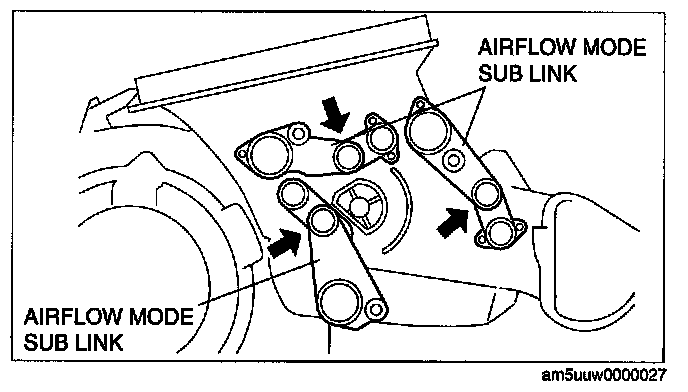 AIRFLOW MODE
SUB LINK

AIRFLOW MODE
SUB LINK

am5uuw0000027