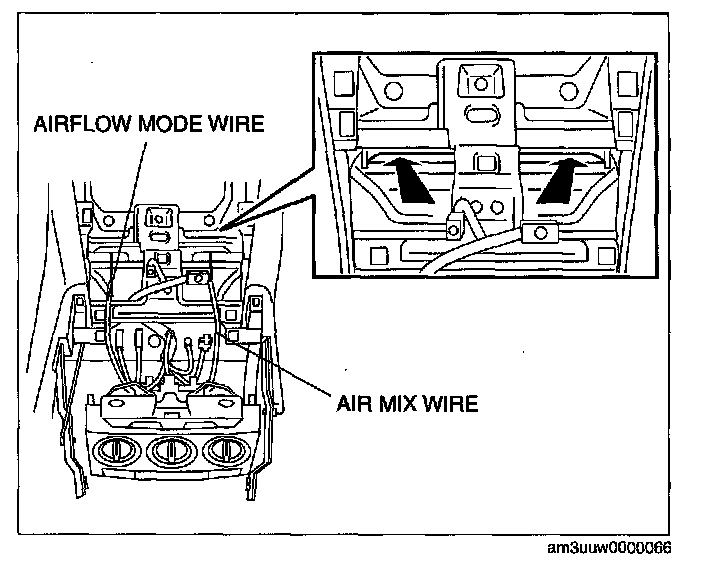 AIRFLOW MODE WIRE

AIR MIX WIRE

am3uuw0000066