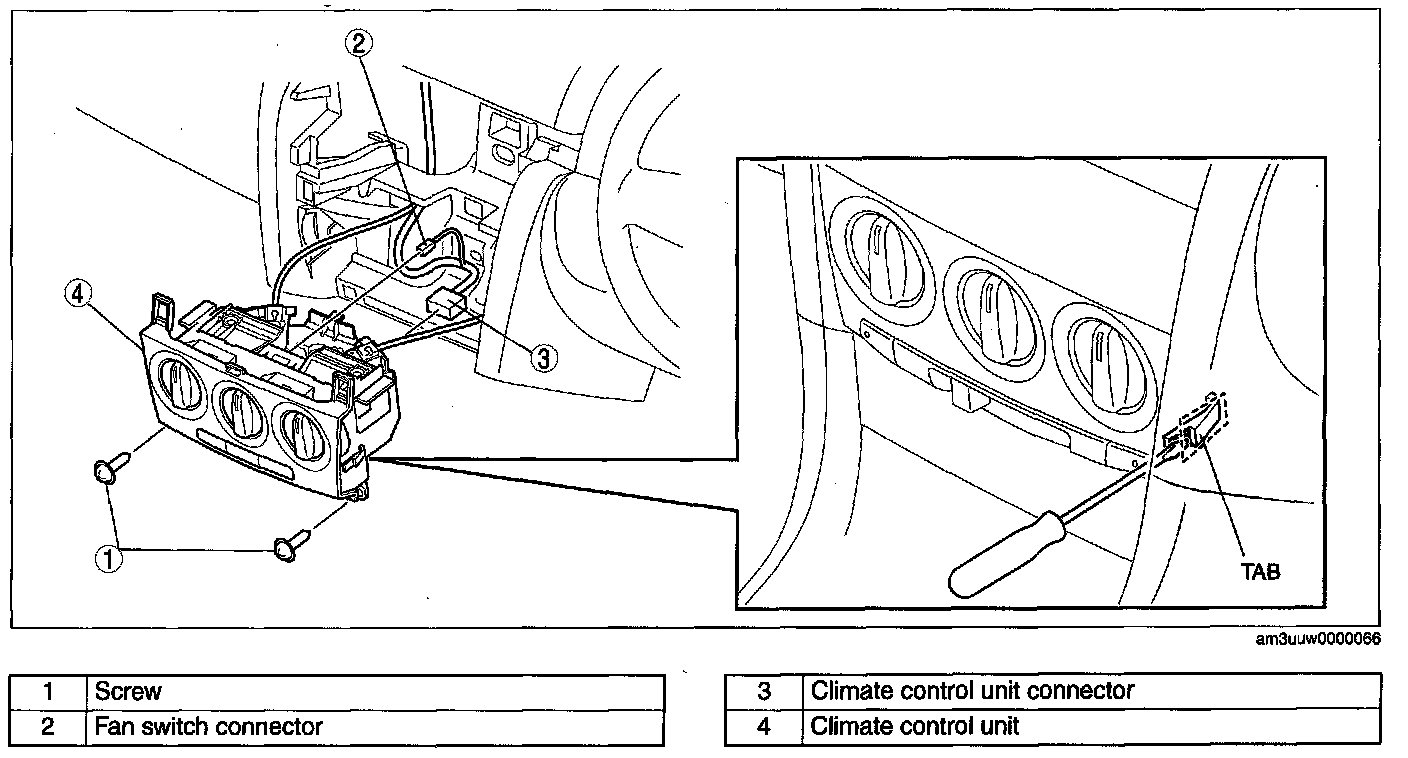 2
4
3
1
TAB
am3uuw0000066

| 1 | Screw |
|---|---|
| 2 | Fan switch connector |

| 3 | Climate control unit connector |
|---|---|
| 4 | Climate control unit |