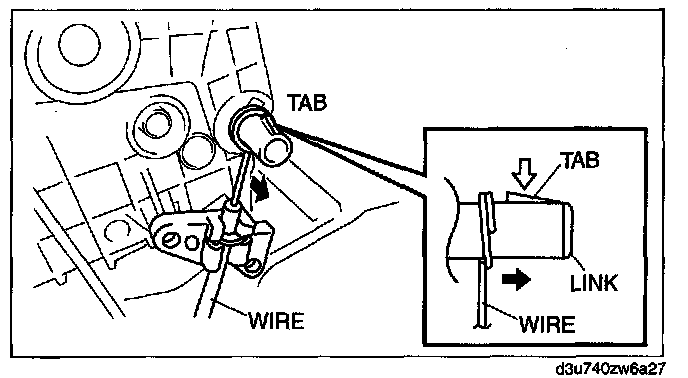 TAB
WIRE
TAB
LINK
WIRE
d3u740zw6a27