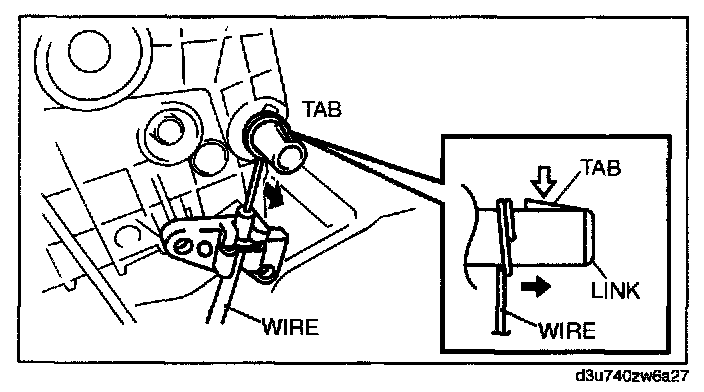 TAB

WIRE

TAB

LINK

WIRE

d3u740zw6a27