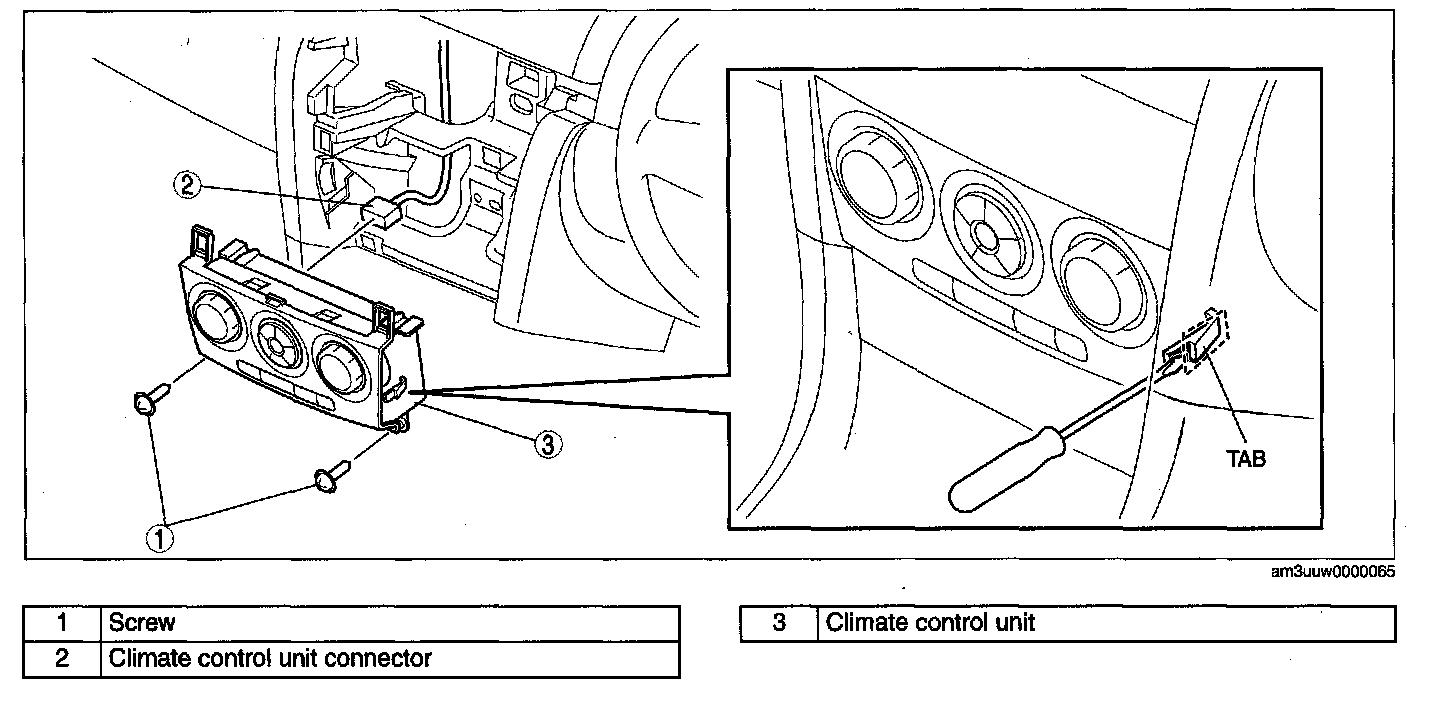 2

3

1

TAB

am3uuw0000065

| 1 | Screw |
|---|---|
| 2 | Climate control unit connector |

| 3 | Climate control unit |
|---|---|