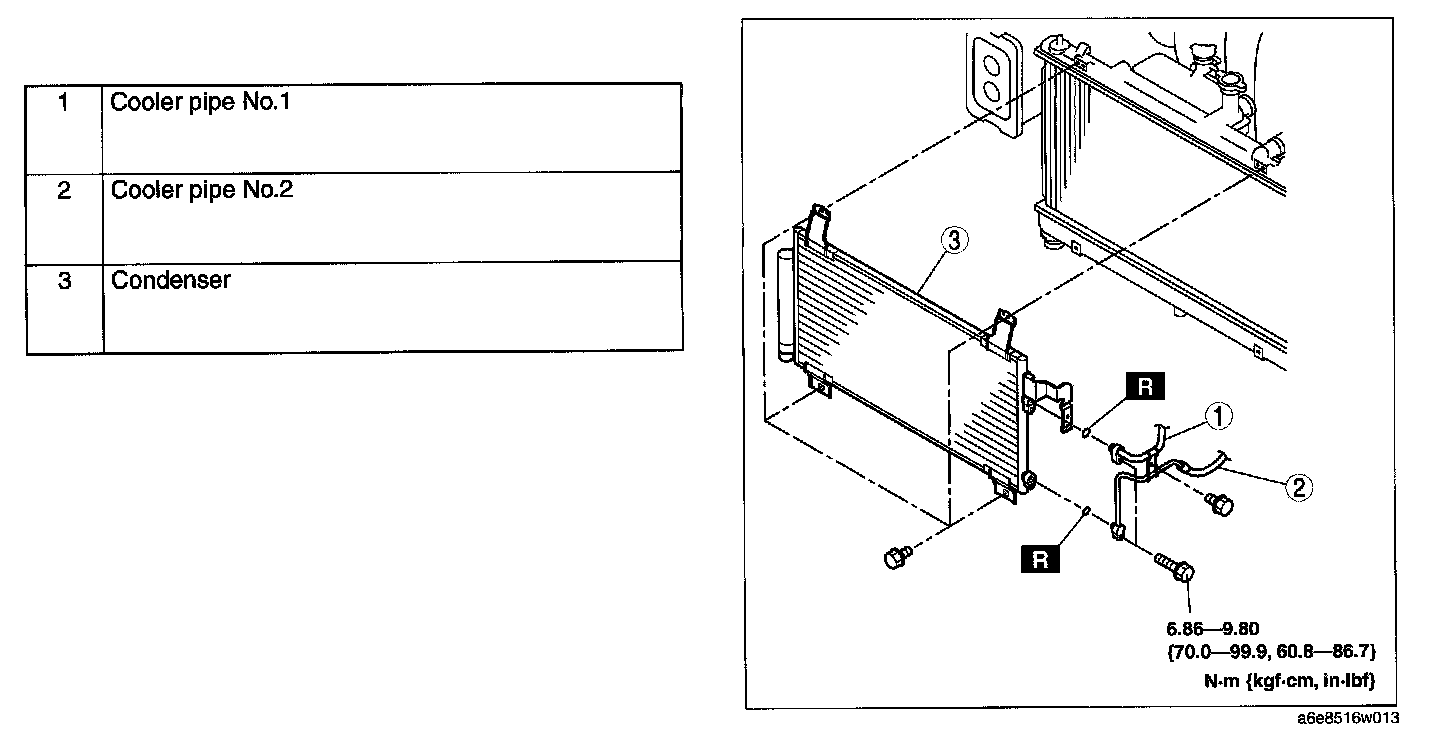 | 1 | Cooler pipe No.1 |
|---|---|
| 2 | Cooler pipe No.2 |
| 3 | Condenser |

3

R

1

2

R

6.86—9.80
{70.0—99.9, 60.8—86.7}

N·m {kgf·cm, in·lbf}

a6e8516w013