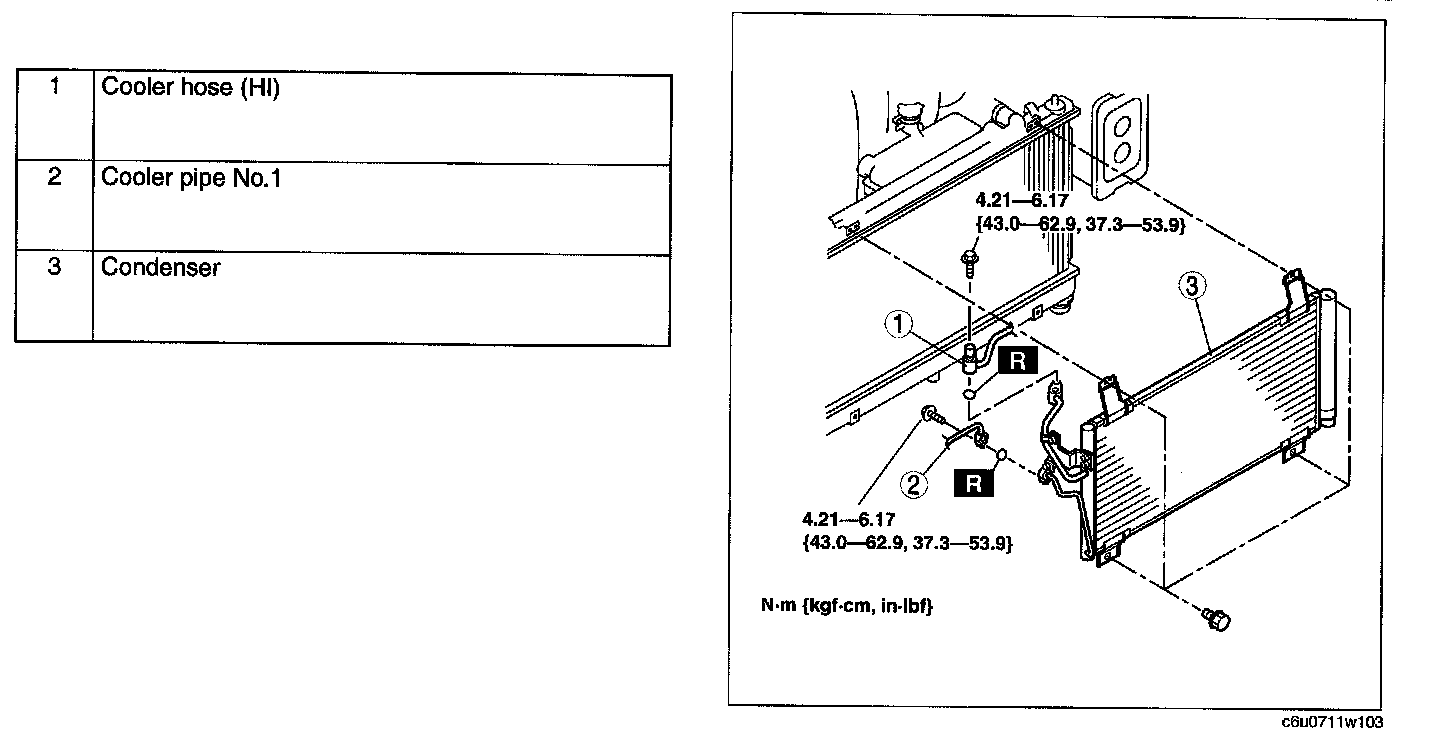 | 1 | Cooler hose (HI) |
|---|---|
| 2 | Cooler pipe No.1 |
| 3 | Condenser |

4.21—6.17
{43.0—62.9, 37.3—53.9}

3

1

R

2

R

4.21—6.17
{43.0—62.9, 37.3—53.9}

N·m {kgf·cm, in·lbf}

c6u0711w103