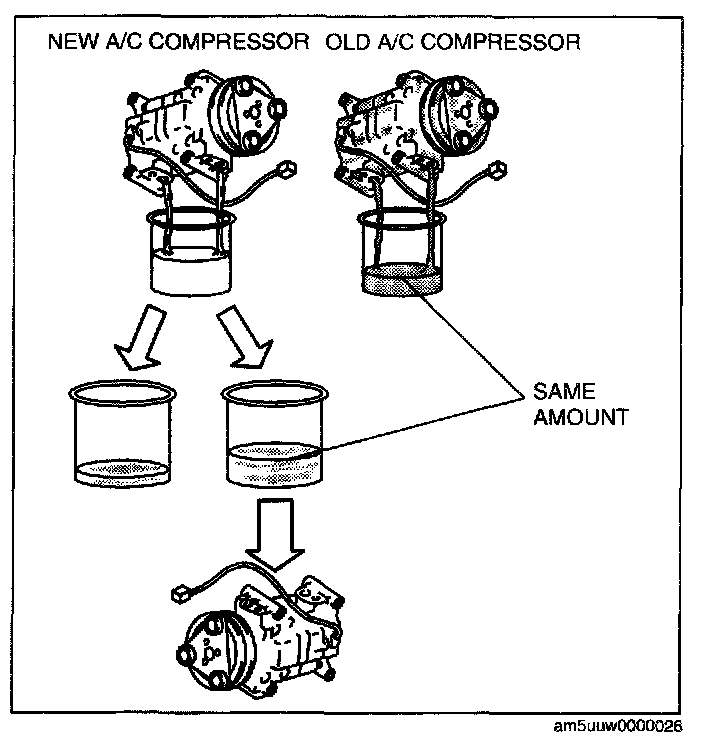 NEW A/C COMPRESSOR OLD A/C COMPRESSOR

SAME AMOUNT

am5uuw0000026