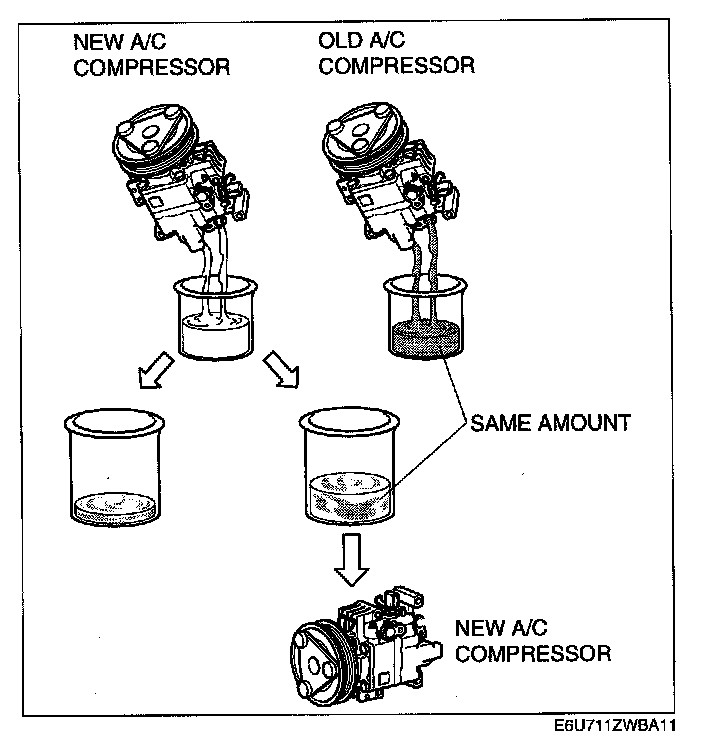 NEW A/C COMPRESSOR

OLD A/C COMPRESSOR

SAME AMOUNT

NEW A/C COMPRESSOR

E6U711ZWBA11