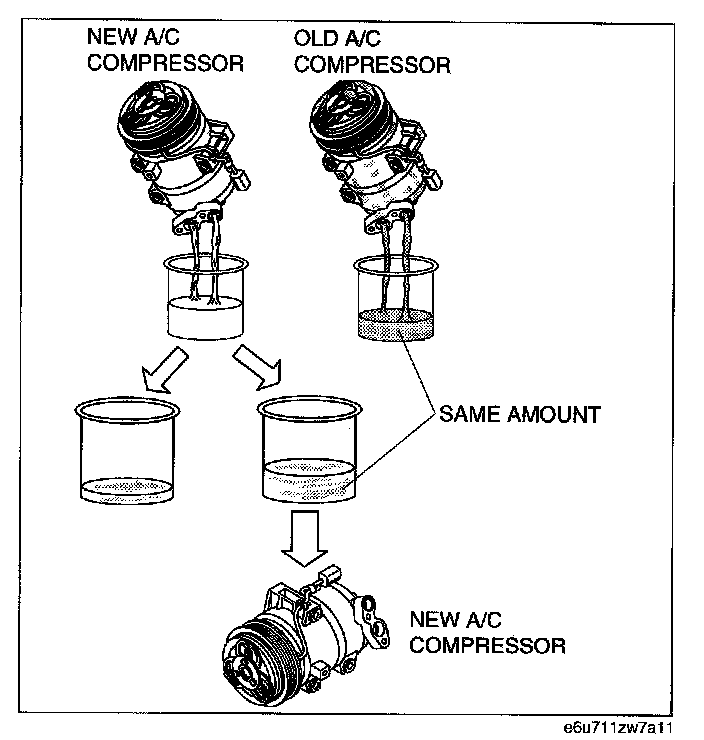 NEW A/C COMPRESSOR

OLD A/C COMPRESSOR

SAME AMOUNT

NEW A/C COMPRESSOR

e6u711zw7a11