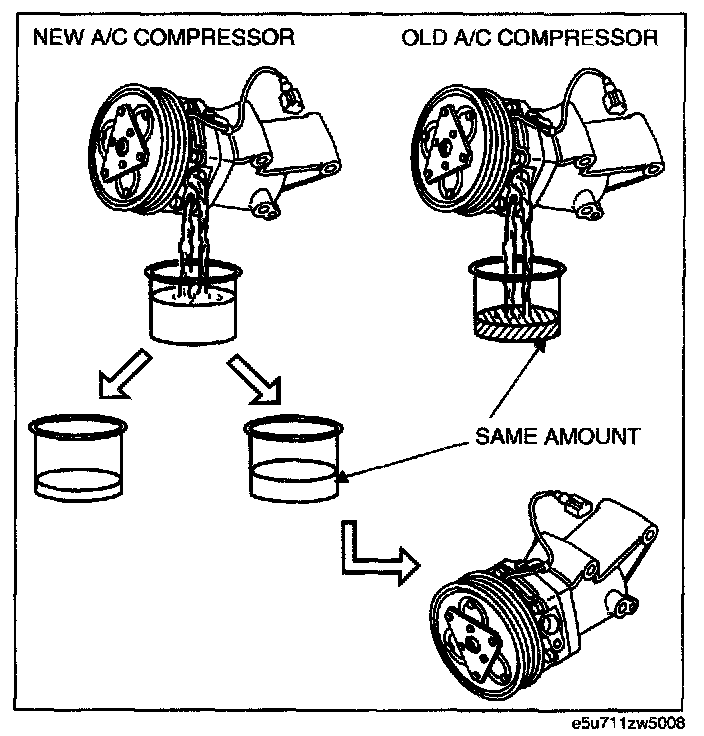 NEW A/C COMPRESSOR

OLD A/C COMPRESSOR

SAME AMOUNT

e5u711zw5008