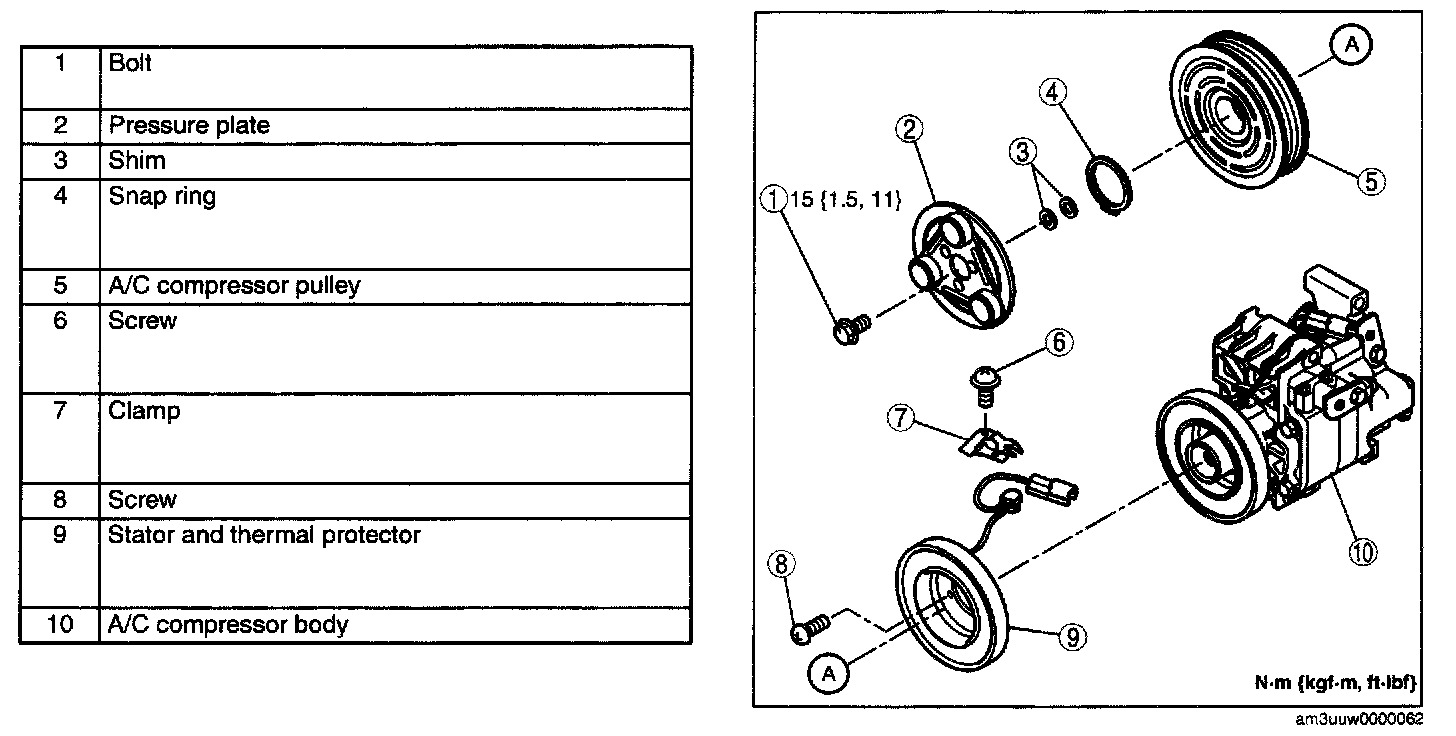 | 1 | Bolt |
|---|---|
| 2 | Pressure plate |
| 3 | Shim |
| 4 | Snap ring |
| 5 | A/C compressor pulley |
| 6 | Screw |
| 7 | Clamp |
| 8 | Screw |
| 9 | Stator and thermal protector |
| 10 | A/C compressor body |

A
4
2
3
5
1 15 {1.5, 11}
6
7
10
8
9
A
N·m {kgf·m, ft·lbf}
am3uuw0000062