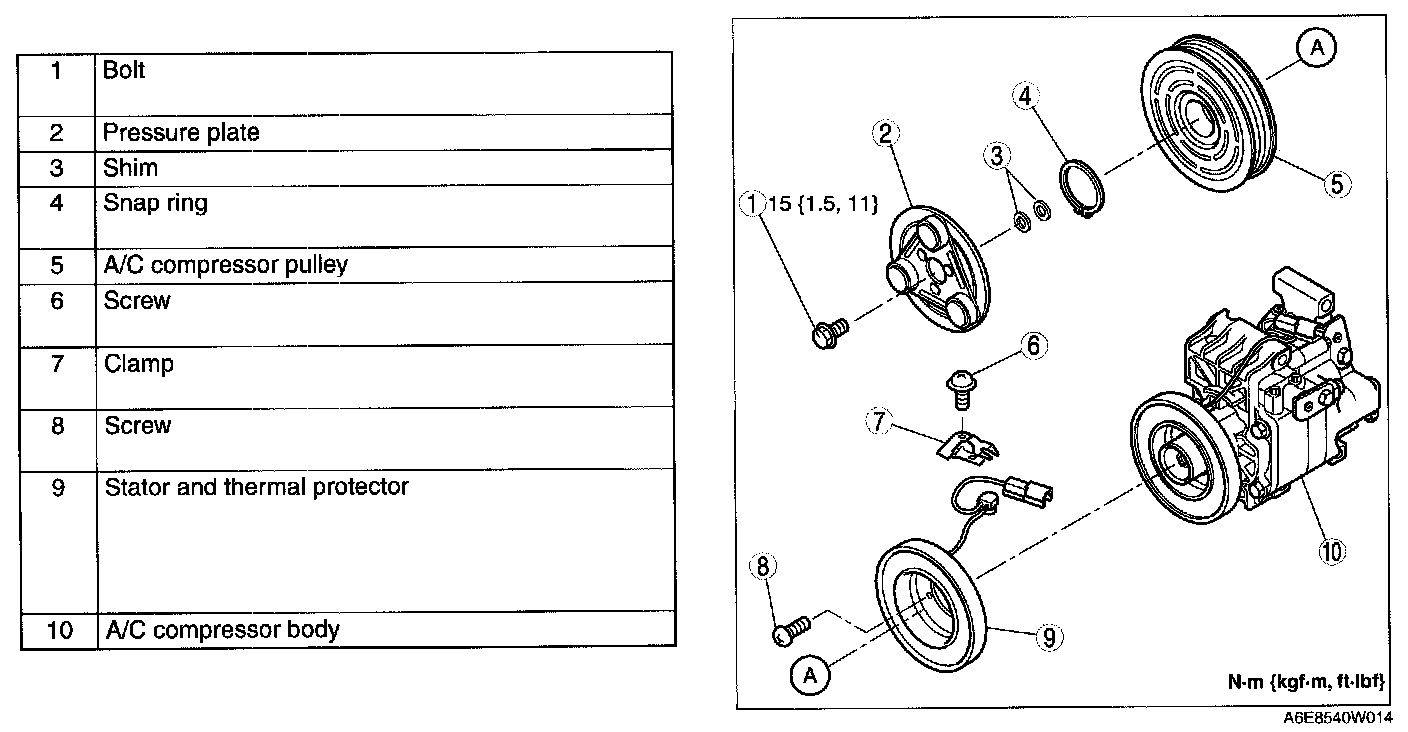 | 1 | Bolt |
|---|---|
| 2 | Pressure plate |
| 3 | Shim |
| 4 | Snap ring |
| 5 | A/C compressor pulley |
| 6 | Screw |
| 7 | Clamp |
| 8 | Screw |
| 9 | Stator and thermal protector |
| 10 | A/C compressor body |

A
4
2
3
5
1 15 {1.5, 11}
6
7
10
8
9
A
N·m {kgf·m, ft·lbf}
A6E8540W014