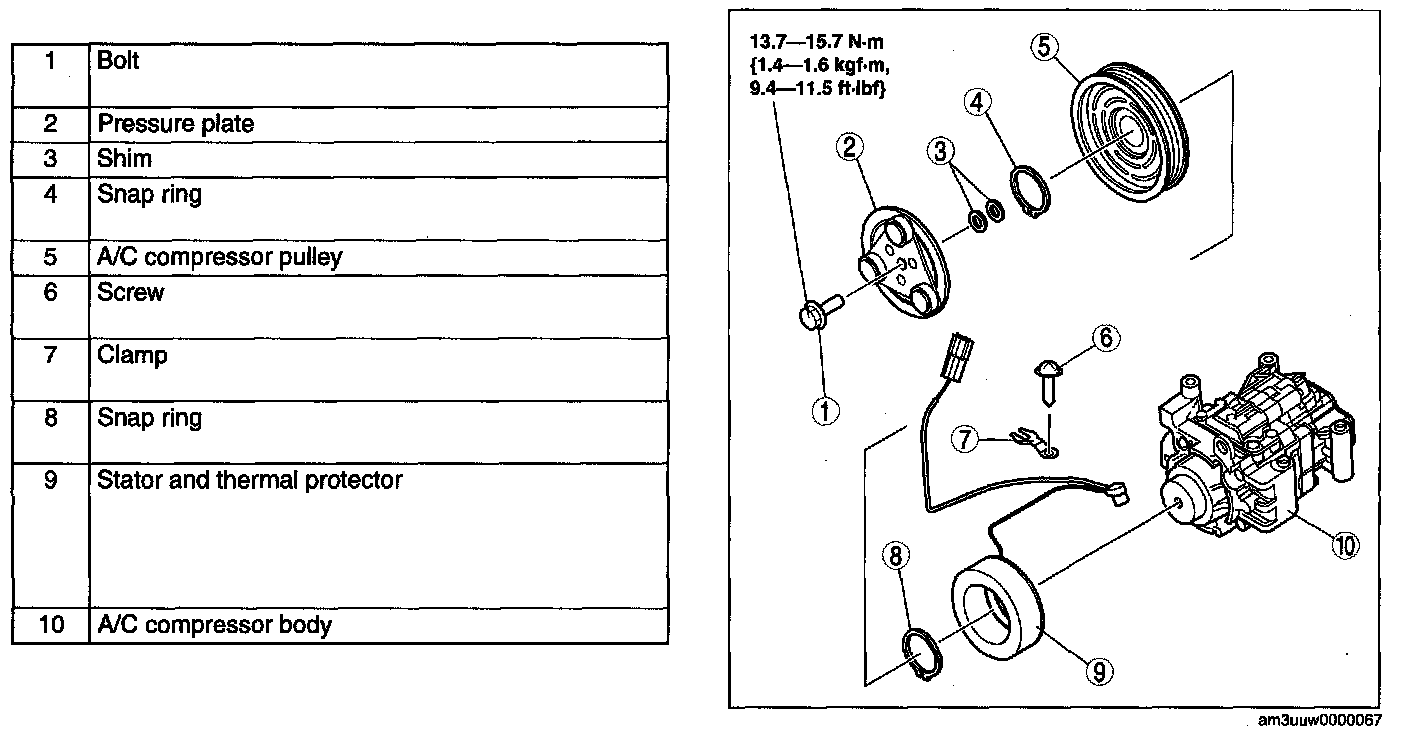 | 1 | Bolt |
|---|---|
| 2 | Pressure plate |
| 3 | Shim |
| 4 | Snap ring |
| 5 | A/C compressor pulley |
| 6 | Screw |
| 7 | Clamp |
| 8 | Snap ring |
| 9 | Stator and thermal protector |
| 10 | A/C compressor body |

13.7—15.7 N·m {1.4—1.6 kgf·m, 9.4—11.5 ft·lbf}

5
4
3
2
6
1
7
10
8
9

am3uuw0000067