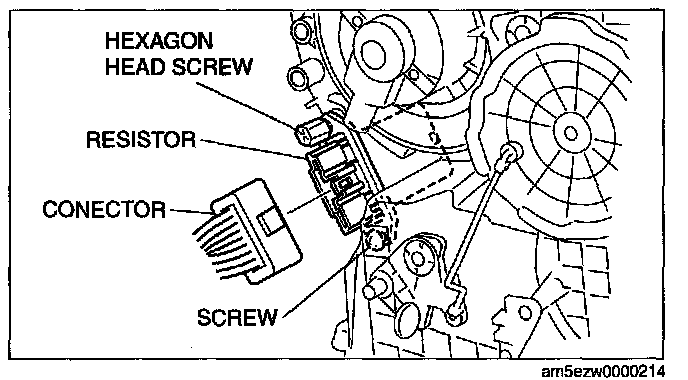 HEXAGON HEAD SCREW

RESISTOR

CONECTOR

SCREW

am5ezw0000214