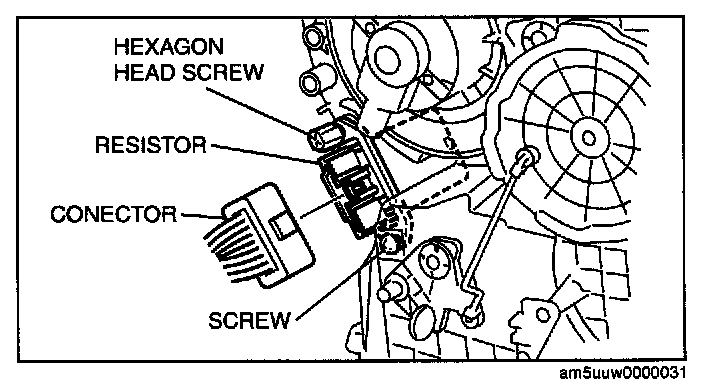 HEXAGON HEAD SCREW
RESISTOR
CONECTOR
SCREW
am5uuw0000031