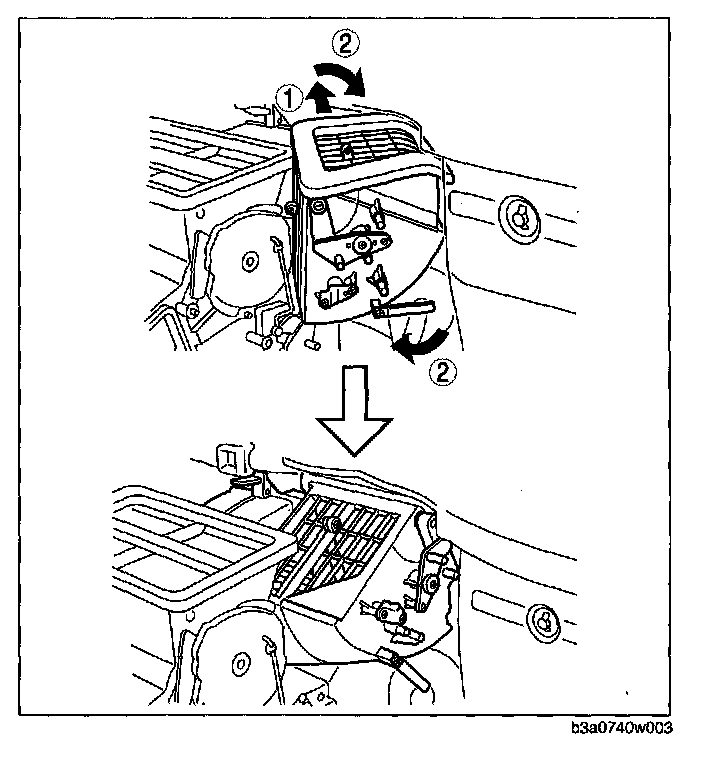 2
1
2
b3a0740w003