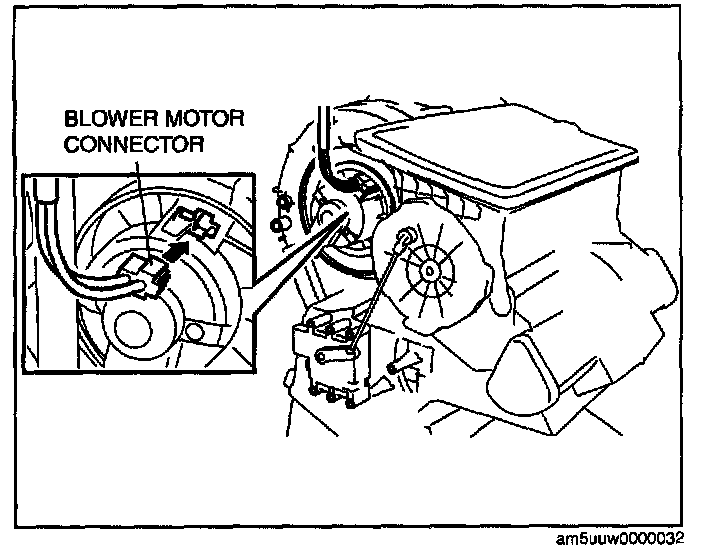 BLOWER MOTOR CONNECTOR

am5uuw0000032