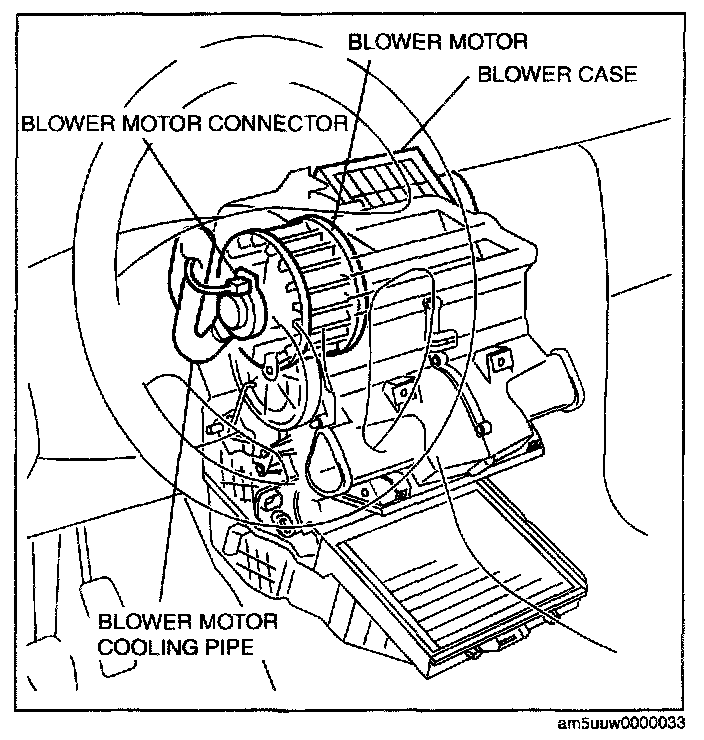 BLOWER MOTOR
BLOWER CASE
BLOWER MOTOR CONNECTOR
BLOWER MOTOR COOLING PIPE
am5uuw0000033