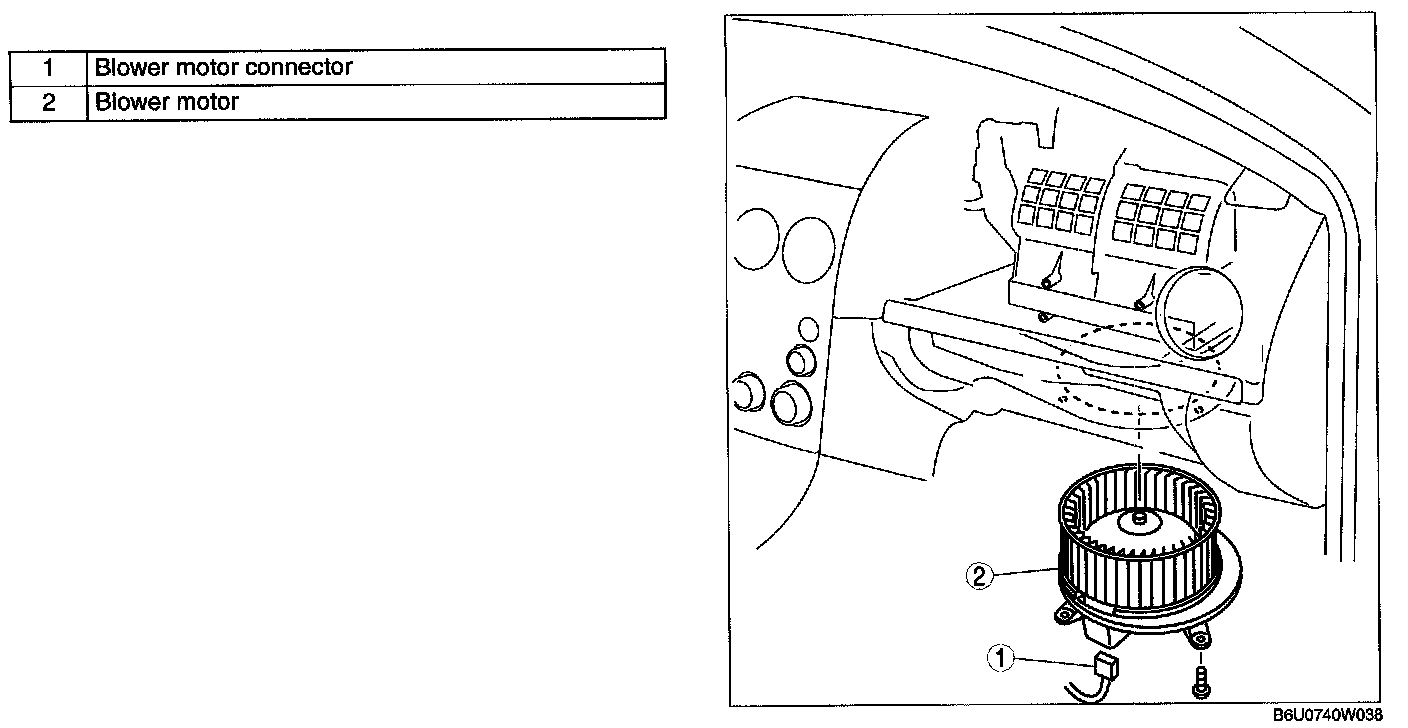 | 1 | Blower motor connector |
|---|---|
| 2 | Blower motor |

2

1

B6U0740W038