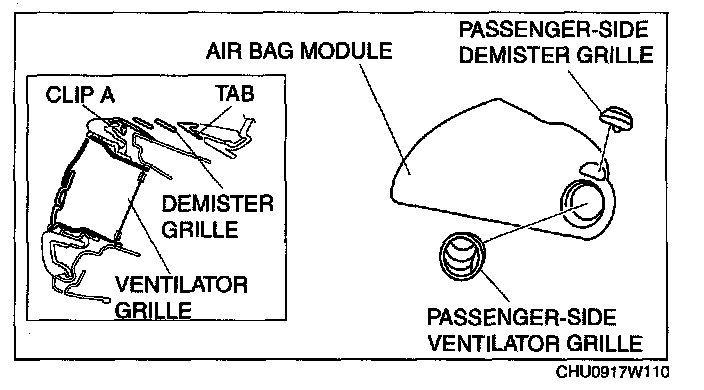 AIR BAG MODULE

PASSENGER-SIDE DEMISTER GRILLE

CLIP A

TAB

DEMISTER GRILLE

VENTILATOR GRILLE

PASSENGER-SIDE VENTILATOR GRILLE

CHU0917W110