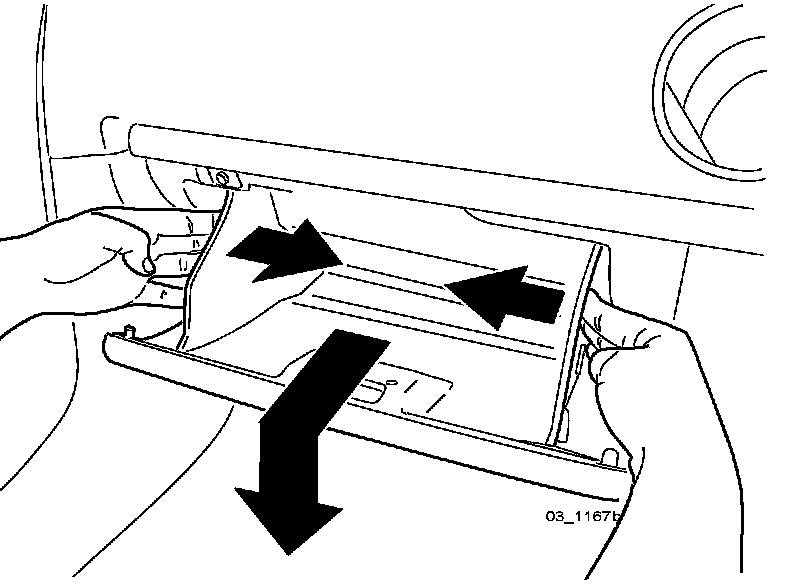 03_1167b