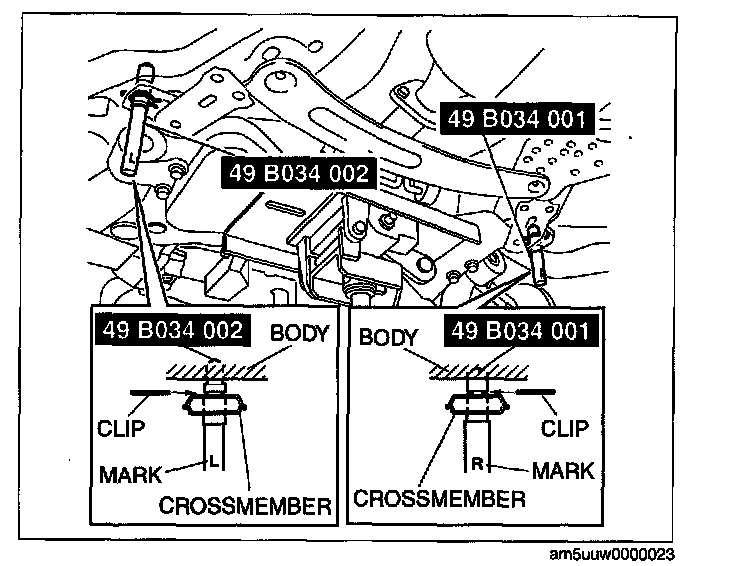 49 B034 001

49 B034 002

L

49 B034 002

BODY

CLIP

MARK

L

CROSSMEMBER

BODY

49 B034 001

CLIP

R

MARK

CROSSMEMBER

am5uuw0000023