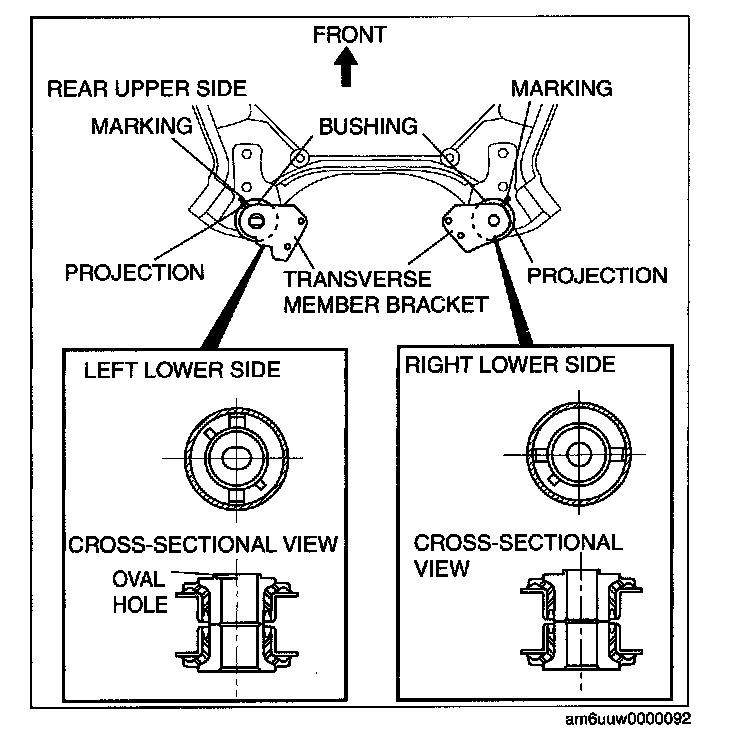 FRONT

REAR UPPER SIDE

MARKING

MARKING

BUSHING

PROJECTION

TRANSVERSE MEMBER BRACKET

PROJECTION

LEFT LOWER SIDE

CROSS-SECTIONAL VIEW

OVAL HOLE

RIGHT LOWER SIDE

CROSS-SECTIONAL VIEW

am6uuw0000092