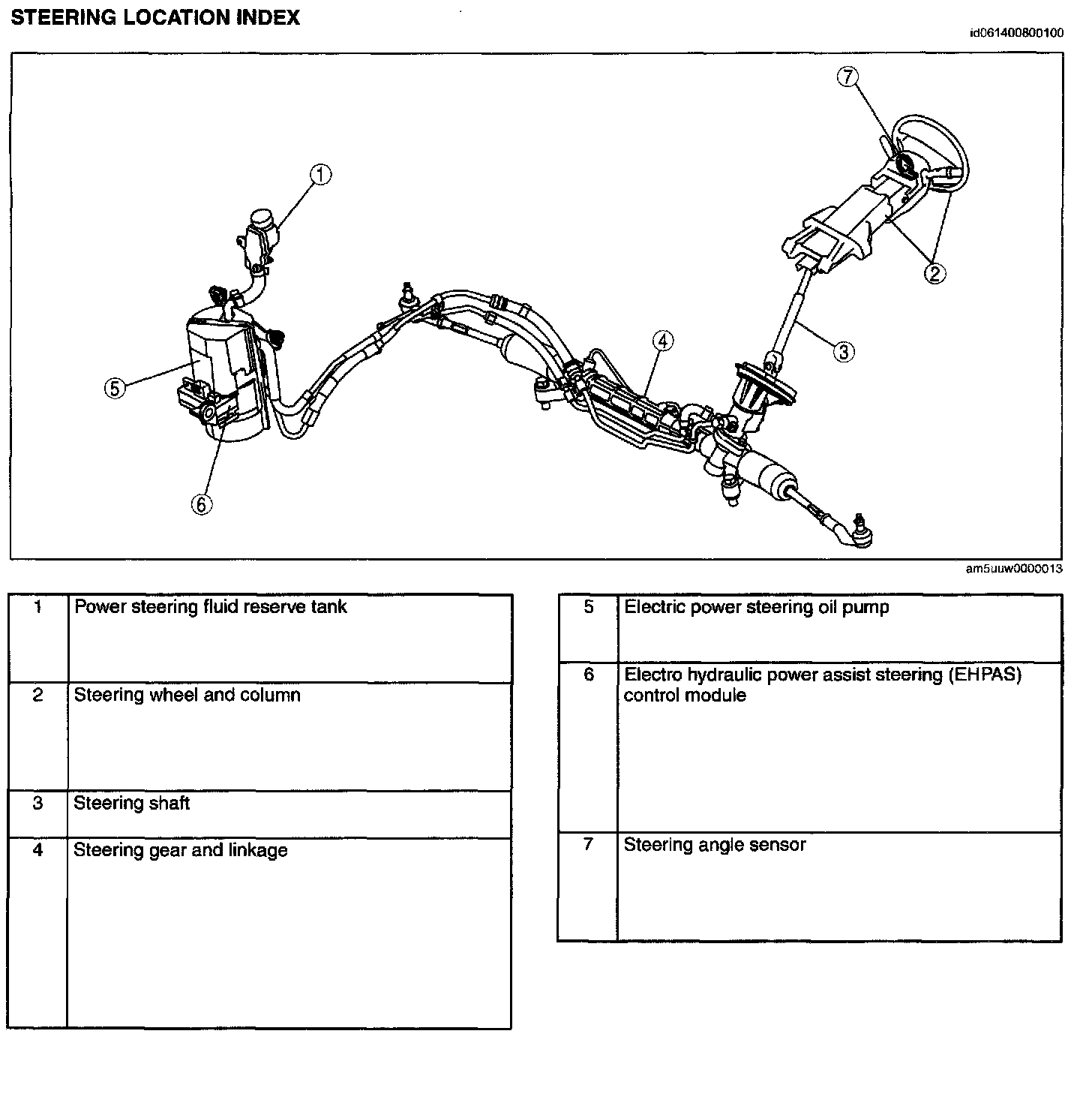 STEERING LOCATION INDEX

id061400800100

7
1
2
3
4
5
6

am5uuw0000013

| 1 | Power steering fluid reserve tank |
|---|---|
| 2 | Steering wheel and column |
| 3 | Steering shaft |
| 4 | Steering gear and linkage |

| 5 | Electric power steering oil pump |
|---|---|
| 6 | Electro hydraulic power assist steering (EHPAS) control module |
| 7 | Steering angle sensor |