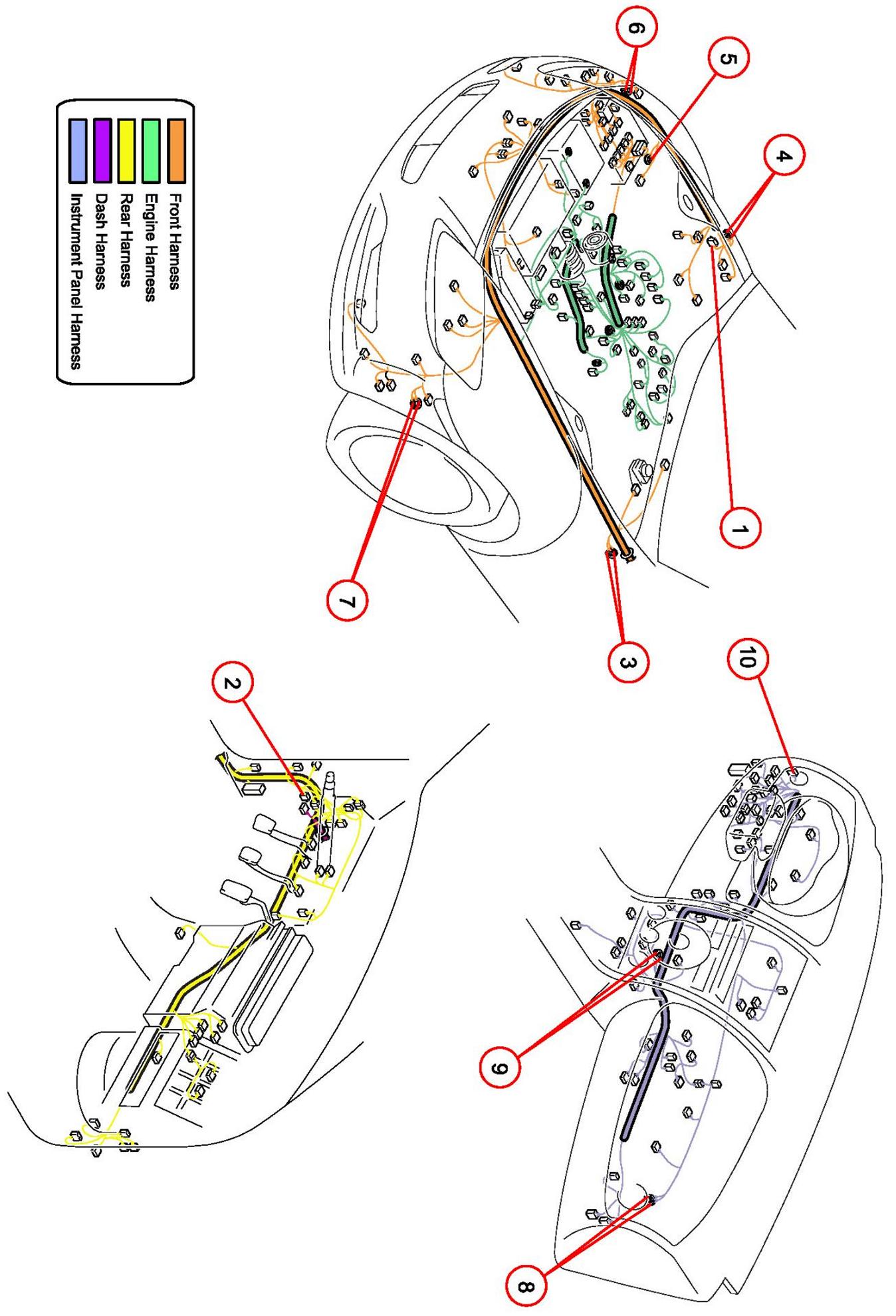 Front Harness
Engine Harness
Rear Harness
Dash Harness
Instrument Panel Harness

6
5
4
1
7
3
10
2
9
8