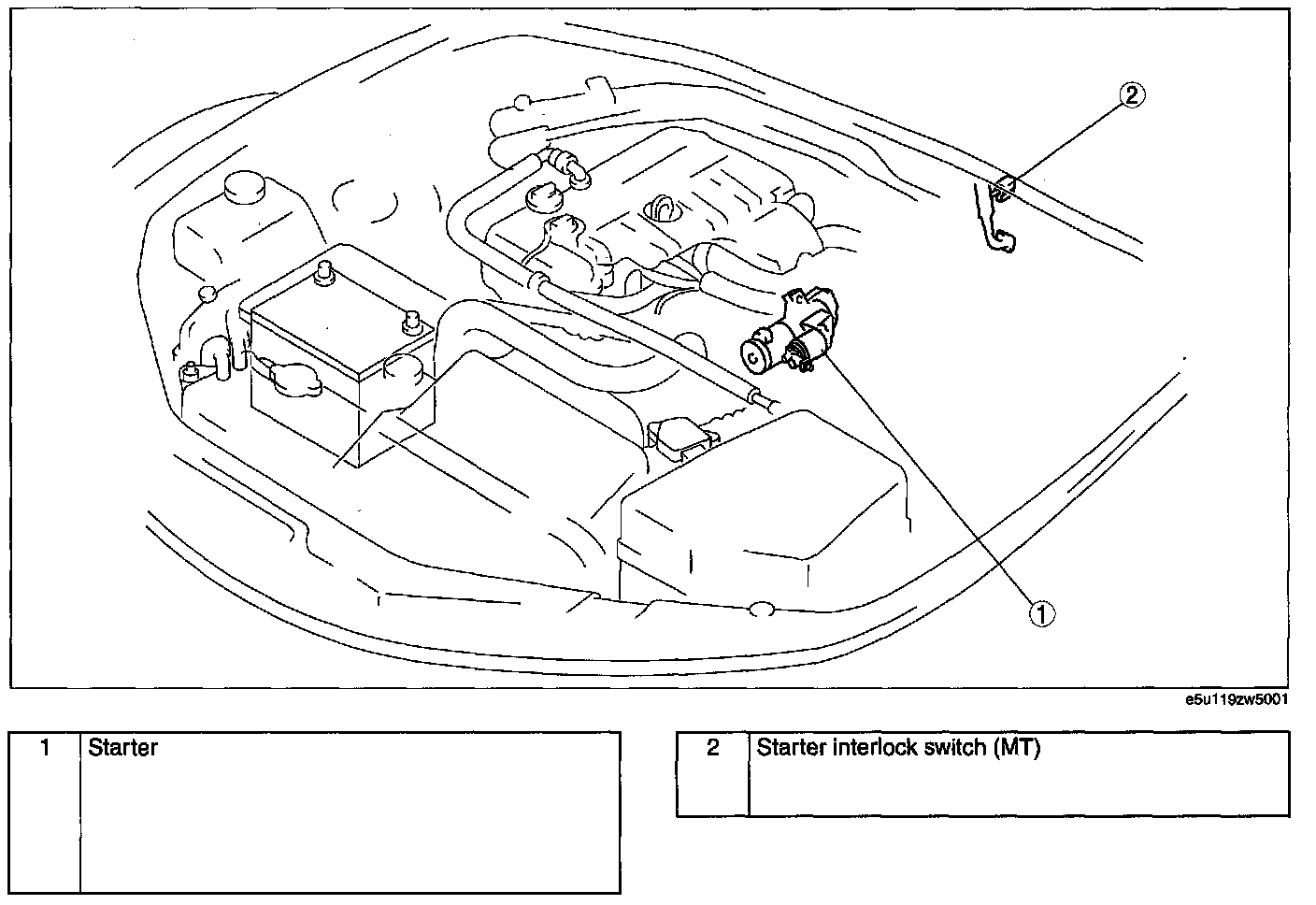 2

1

e5u119zw5001

| 1 | Starter |
|---|---|

| 2 | Starter interlock switch (MT) |
|---|---|