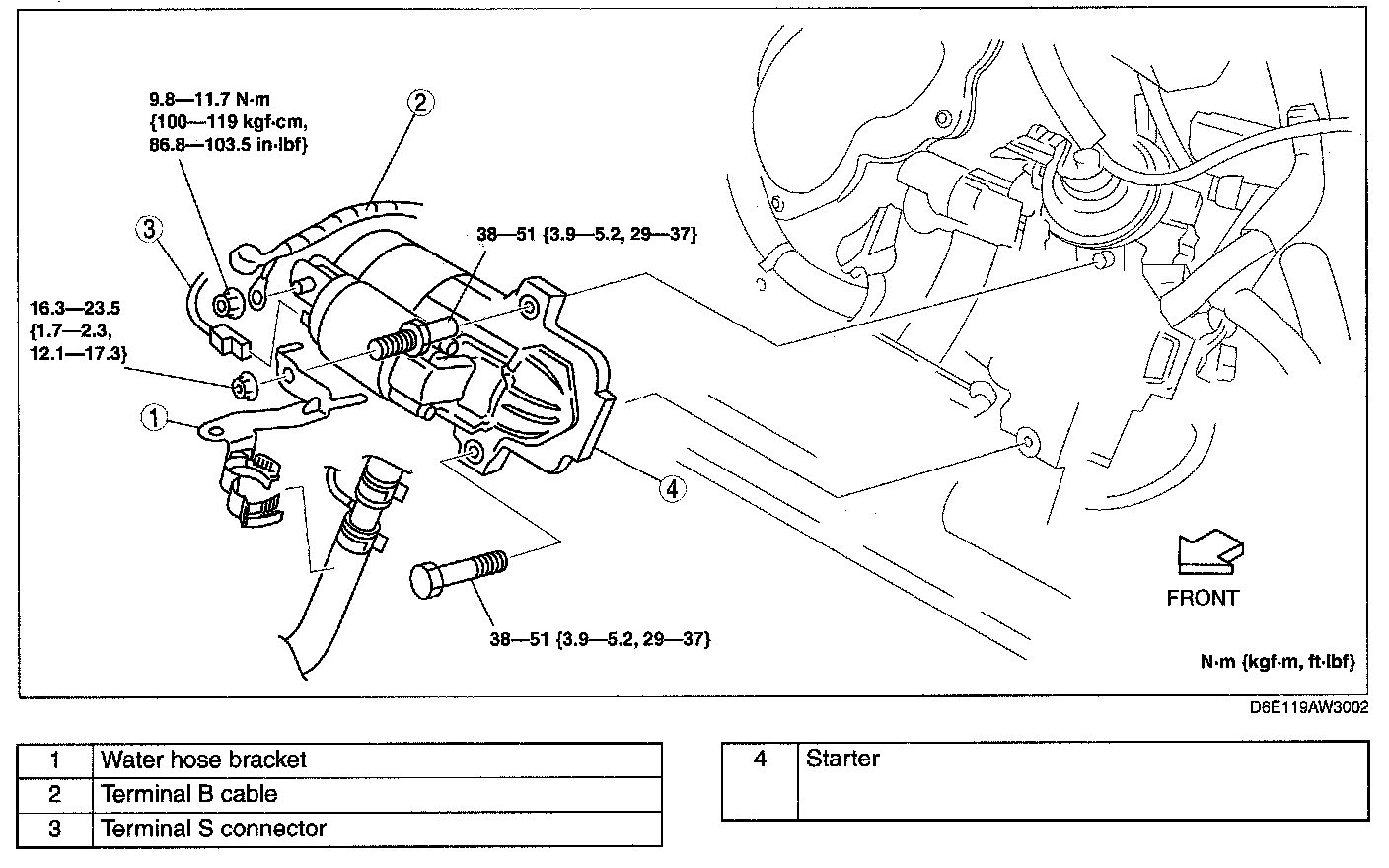 9.8—11.7 N·m {100—119 kgf·cm, 86.8—103.5 in·lbf}

2

3

38—51 {3.9—5.2, 29—37}

16.3—23.5 {1.7—2.3, 12.1—17.3}

1

4

38—51 {3.9—5.2, 29—37}

FRONT

N·m {kgf·m, ft·lbf}

D6E119AW3002

| 1 | Water hose bracket |
|---|---|
| 2 | Terminal B cable |
| 3 | Terminal S connector |

| 4 | Starter |
|---|---|