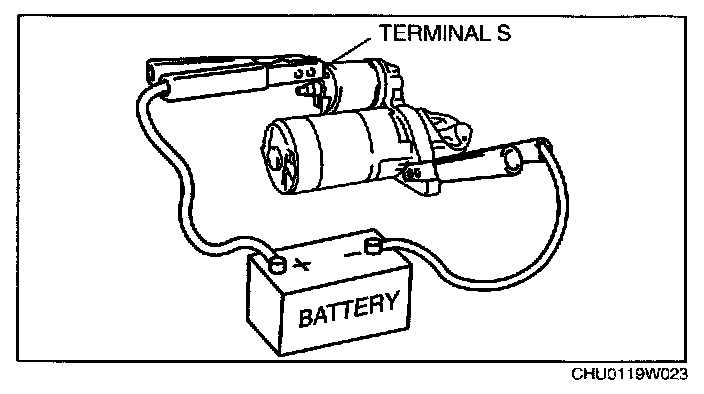 TERMINAL S

+

−

BATTERY

CHU0119W023