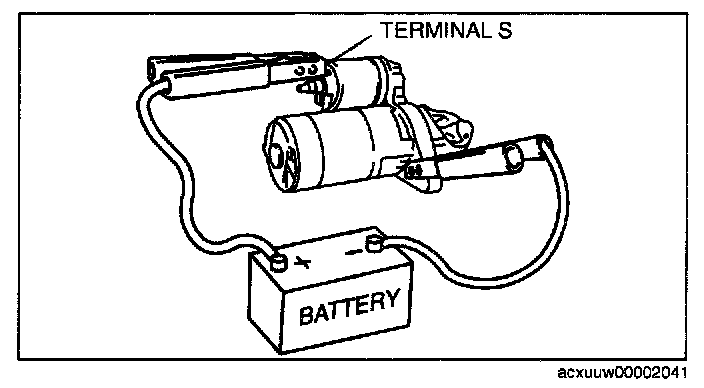 TERMINAL S

+ −

BATTERY

acxuuw00002041