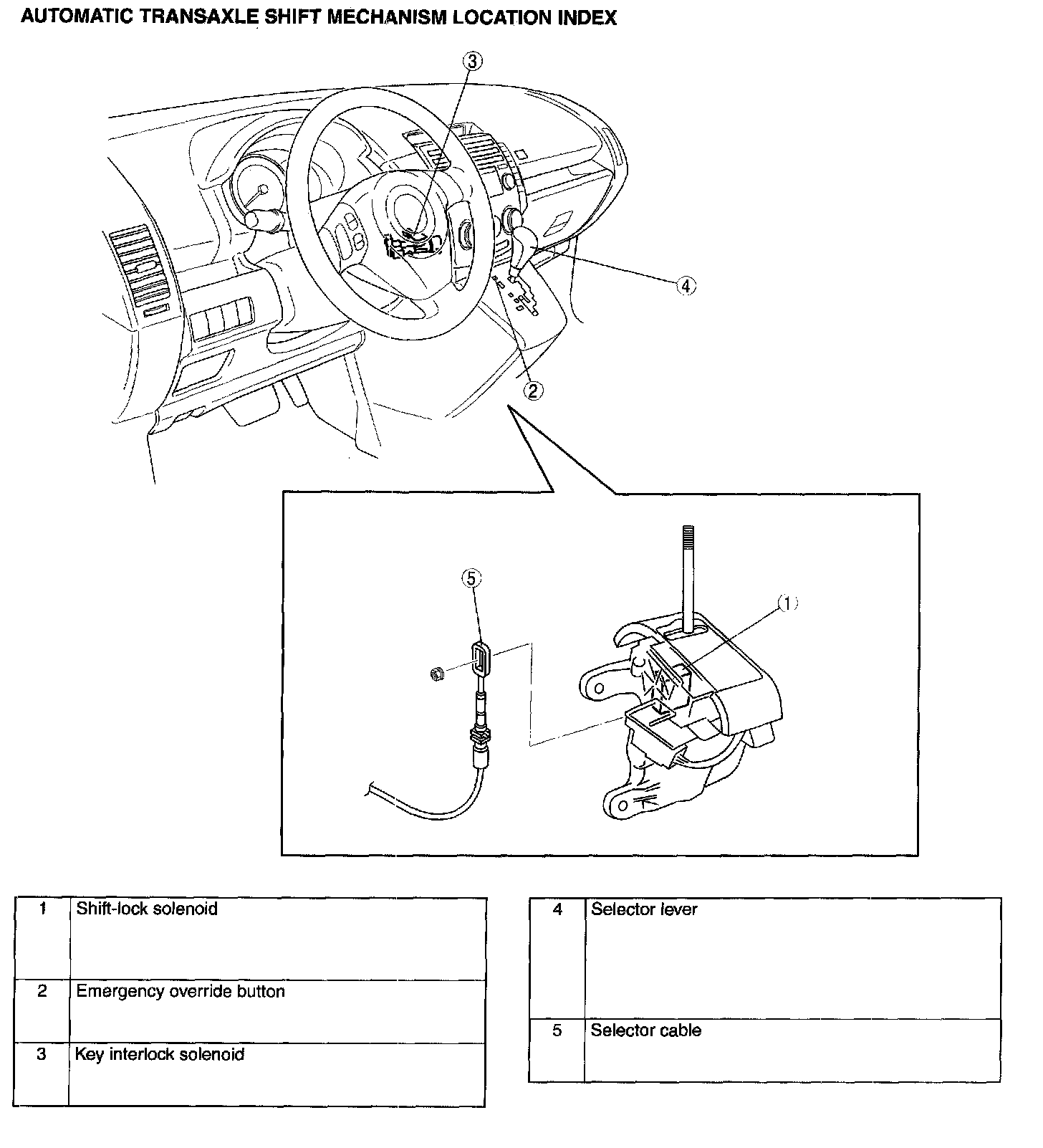 AUTOMATIC TRANSAXLE SHIFT MECHANISM LOCATION INDEX

3

4

2

5

1

| 1 | Shift-lock solenoid |
|---|---|
| 2 | Emergency override button |
| 3 | Key interlock solenoid |

| 4 | Selector lever |
|---|---|
| 5 | Selector cable |