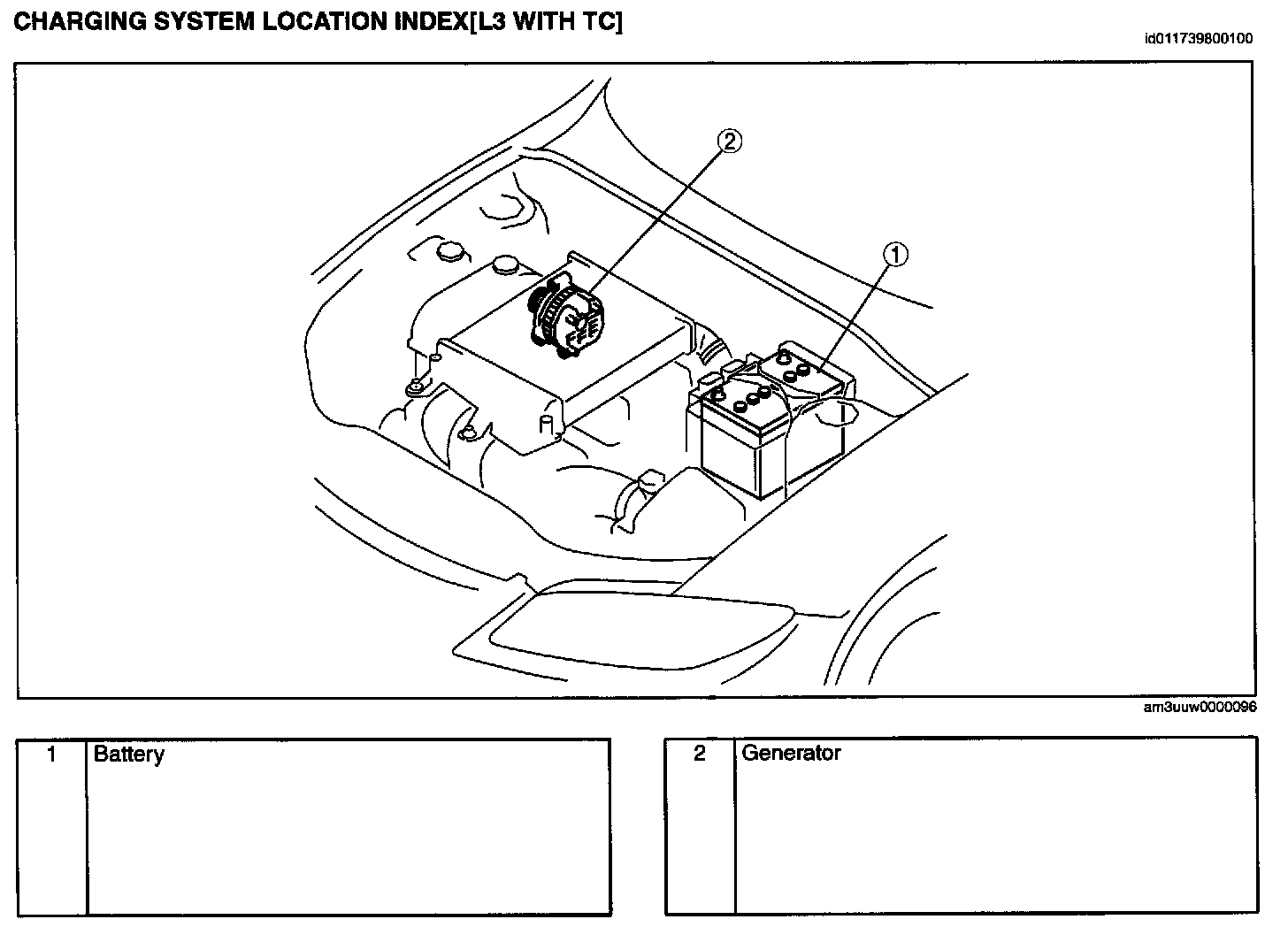 CHARGING SYSTEM LOCATION INDEX[L3 WITH TC]

id011739800100

2

1

am3uuw0000096

| 1 | Battery |
|---|---|

| 2 | Generator |
|---|---|