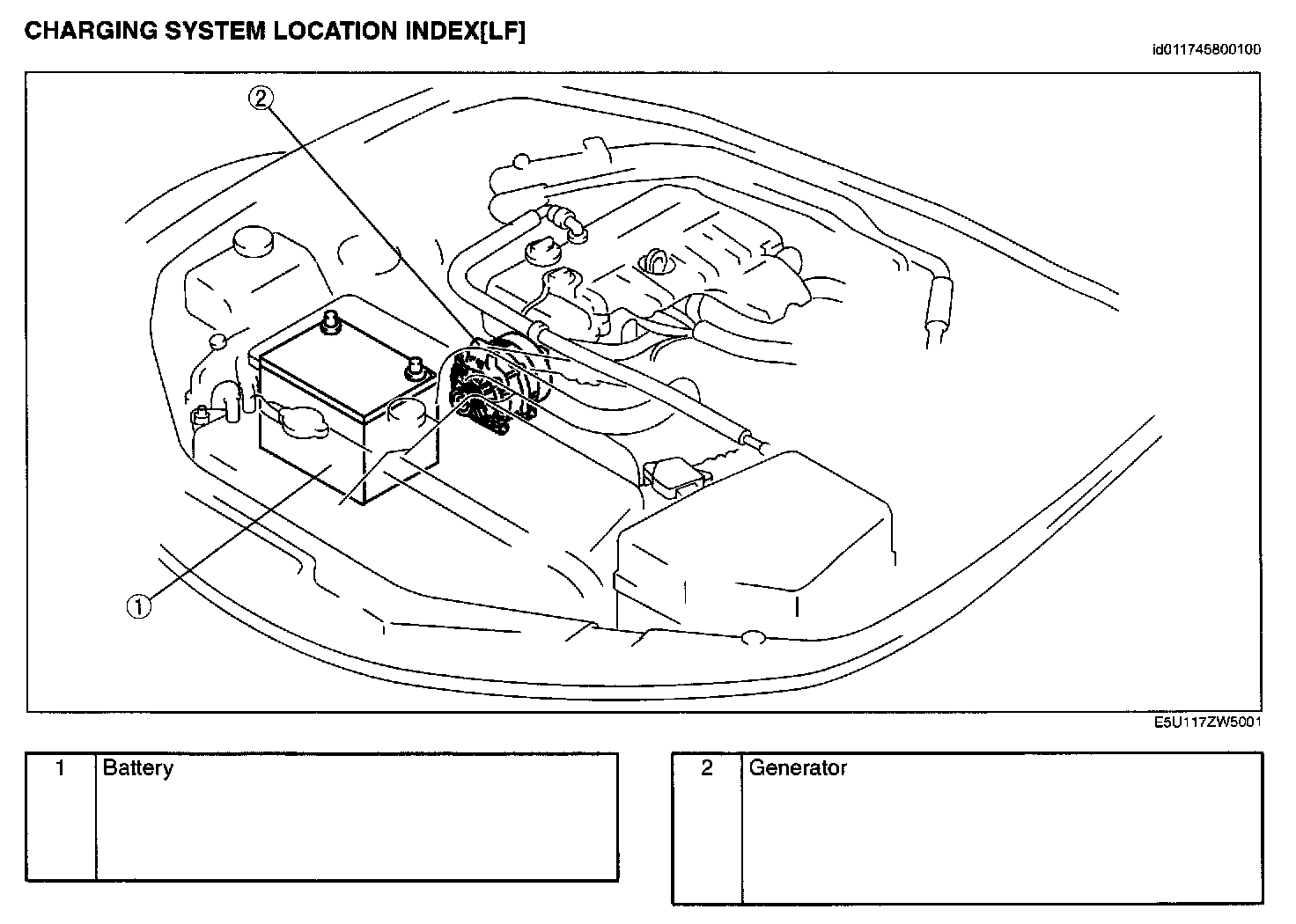 CHARGING SYSTEM LOCATION INDEX[LF]

id011745800100

2

1

E5U117ZW5001

| 1 | Battery |
|---|---|

| 2 | Generator |
|---|---|