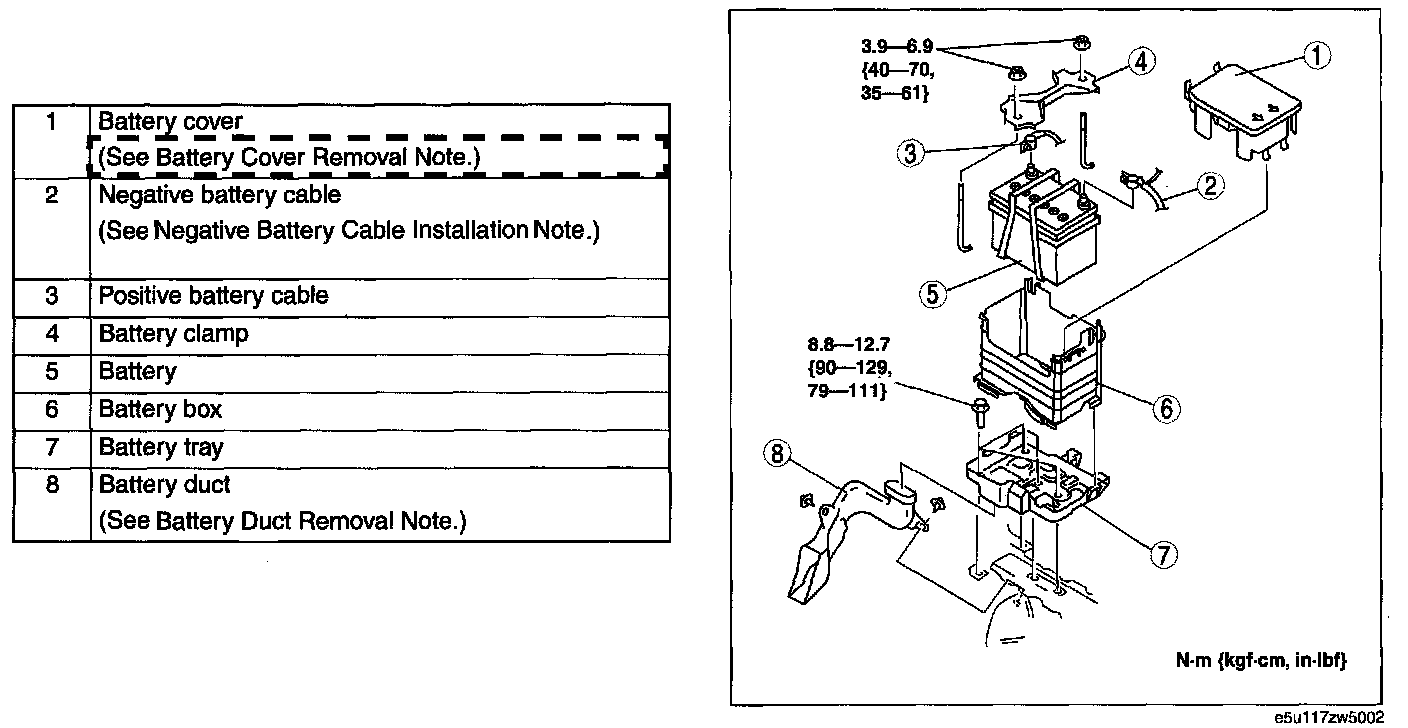 | 1 | Battery cover (See Battery Cover Removal Note.) |
|---|---|
| 2 | Negative battery cable (See Negative Battery Cable Installation Note.) |
| 3 | Positive battery cable |
| 4 | Battery clamp |
| 5 | Battery |
| 6 | Battery box |
| 7 | Battery tray |
| 8 | Battery duct (See Battery Duct Removal Note.) |

3.9—6.9 {40—70, 35—61}

4

1

3

2

5

8.8—12.7 {90—129, 79—111}

6

8

7

N·m {kgf·cm, in·lbf}

e5u117zw5002