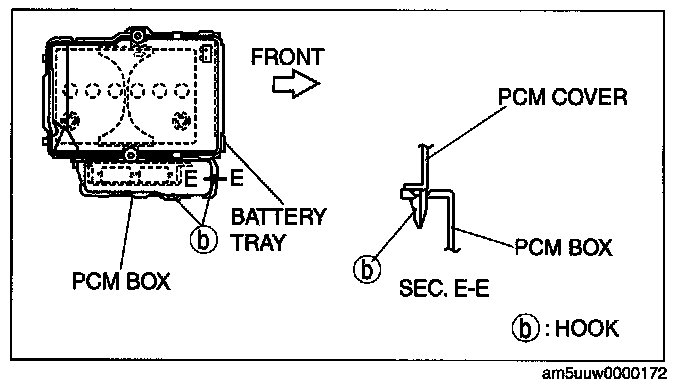 FRONT

PCM COVER

E E

BATTERY TRAY

b

PCM BOX

b

PCM BOX

SEC. E-E

b : HOOK

am5uuw0000172