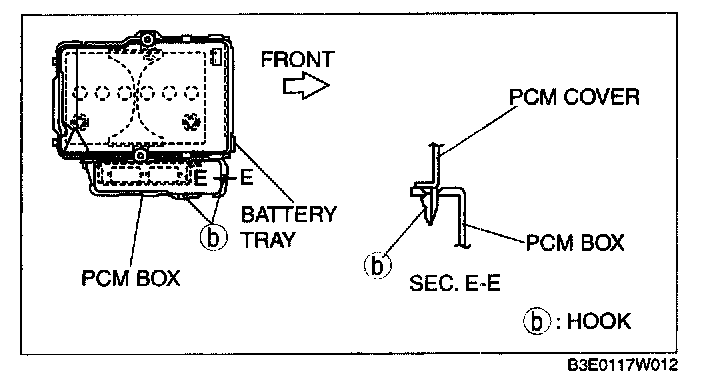 FRONT

PCM COVER

E E

BATTERY TRAY

ⓑ

PCM BOX

ⓑ

PCM BOX

SEC. E-E

ⓑ : HOOK

B3E0117W012