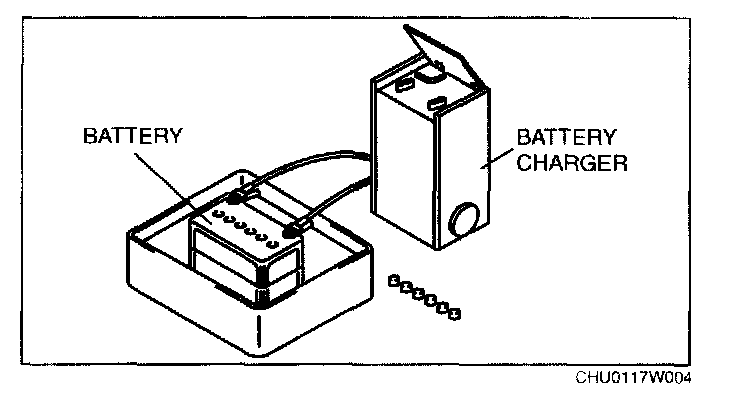 BATTERY

BATTERY CHARGER

CHU0117W004