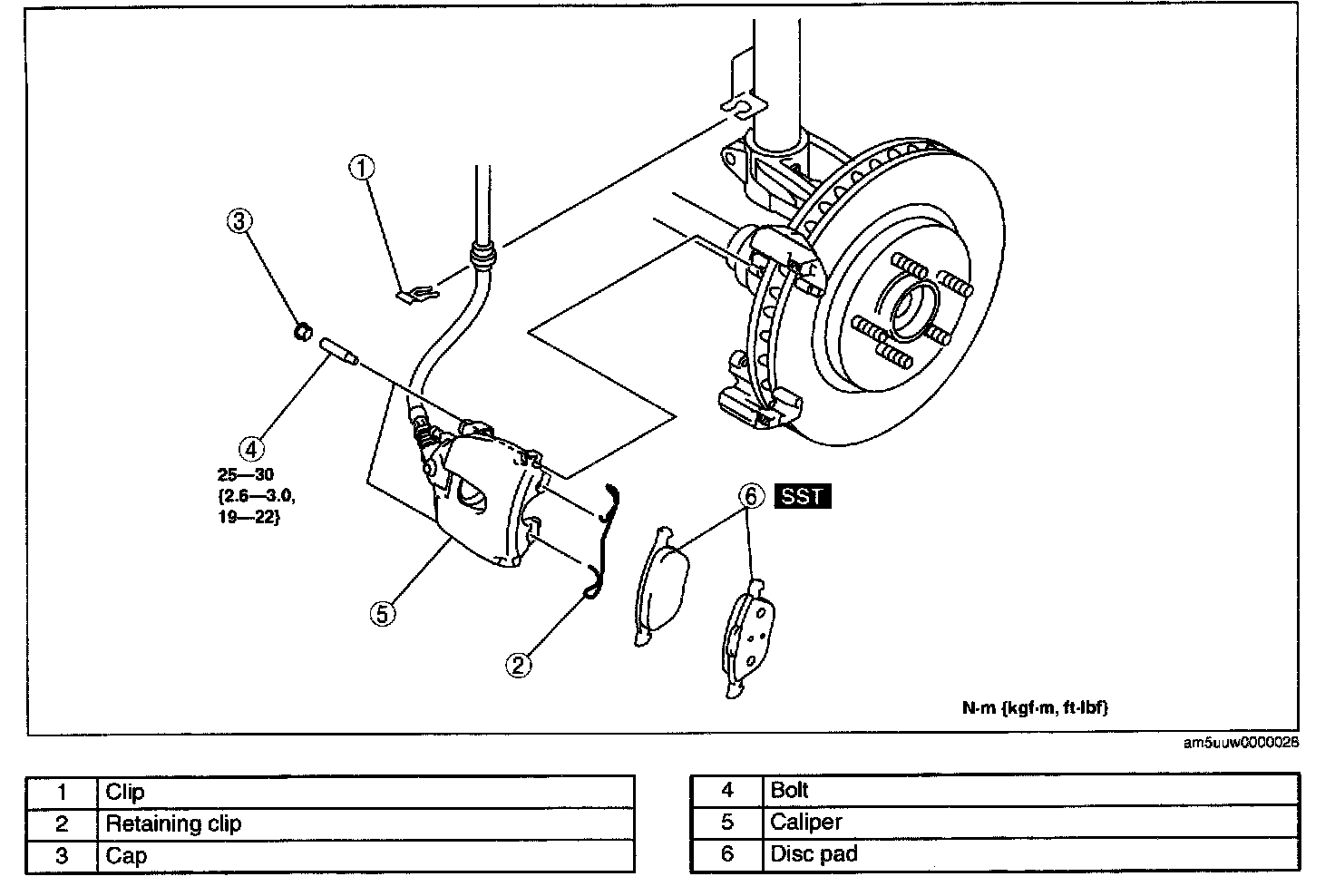 1

3

4
25—30
{2.6—3.0,
19—22}

5

2

6 SST

N·m {kgf·m, ft·lbf}

am5uuw0000026

| 1 | Clip |
|---|---|
| 2 | Retaining clip |
| 3 | Cap |

| 4 | Bolt |
|---|---|
| 5 | Caliper |
| 6 | Disc pad |