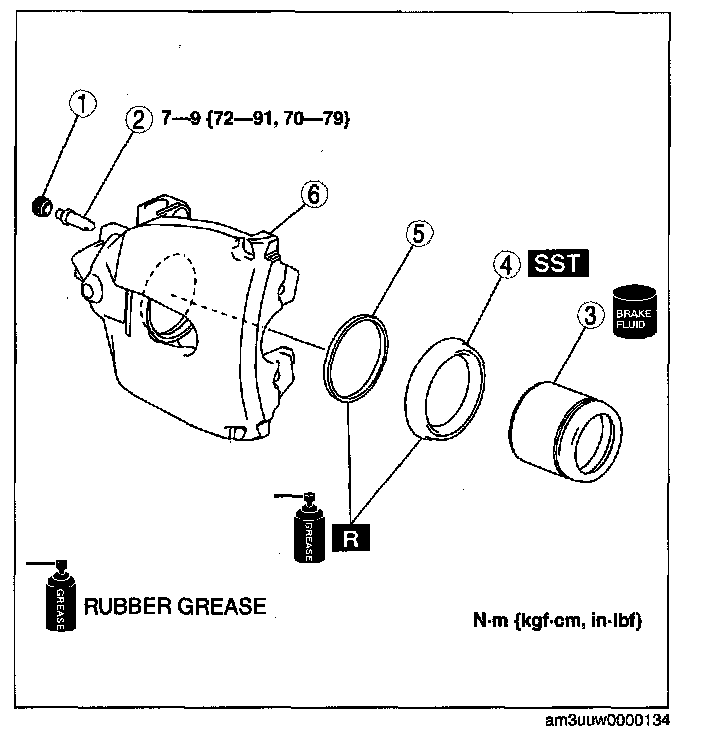 1
2 7—9 {72—91, 70—79}
6
5
4 SST
3 BRAKE FLUID
GREASE
R
GREASE RUBBER GREASE
N·m {kgf·cm, in·lbf}
am3uuw0000134