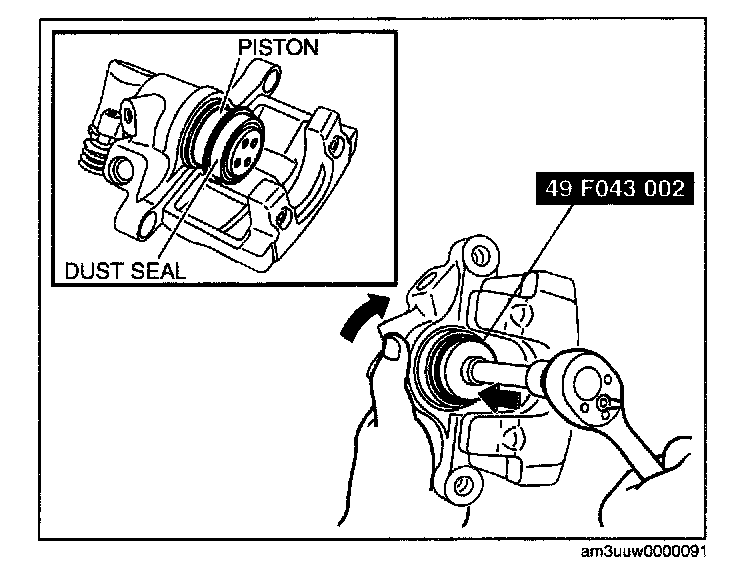 PISTON
DUST SEAL
49 F043 002
am3uuw0000091