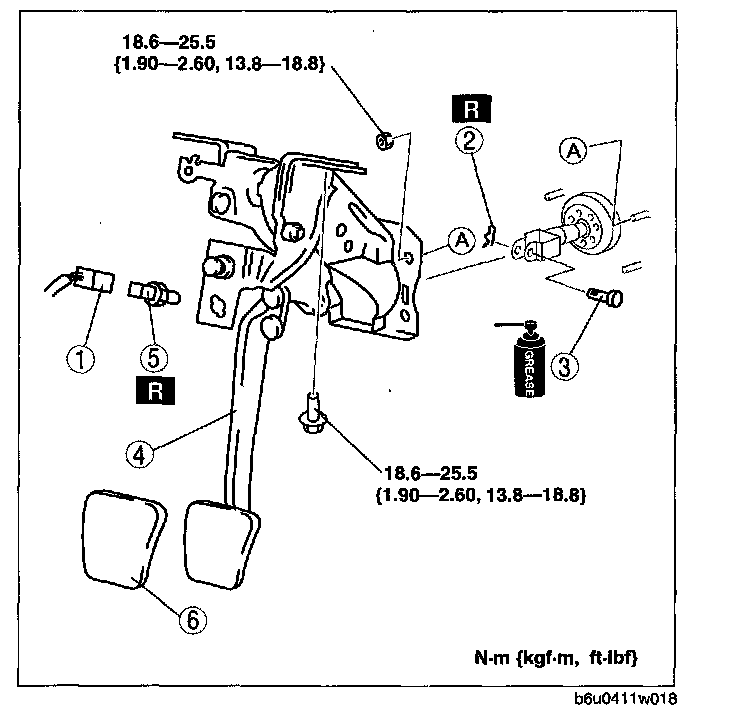 18.6—25.5
{1.90—2.60, 13.8—18.8}

R

2

A

A

1

5

R

GREASE

3

4

18.6—25.5
{1.90—2.60, 13.8—18.8}

6

N·m {kgf·m, ft·lbf}

b6u0411w018