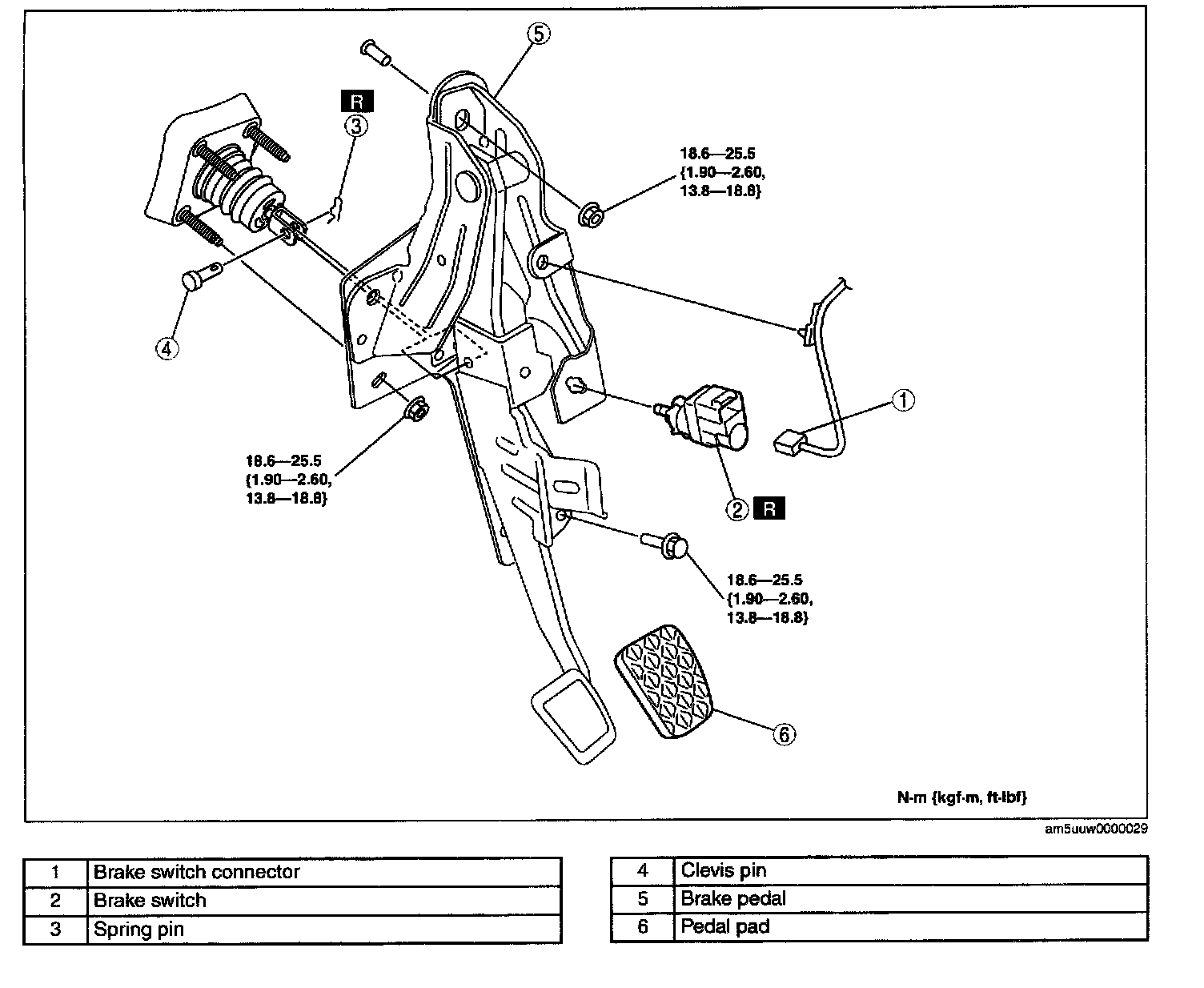 5

R

3

18.6—25.5
{1.90—2.60,
13.8—18.8}

4

1

18.6—25.5
{1.90—2.60,
13.8—18.8}

2 R

18.6—25.5
{1.90—2.60,
13.8—18.8}

6

N·m {kgf·m, ft·lbf}

am5uuw0000029

| 1 | Brake switch connector |
|---|---|
| 2 | Brake switch |
| 3 | Spring pin |

| 4 | Clevis pin |
|---|---|
| 5 | Brake pedal |
| 6 | Pedal pad |