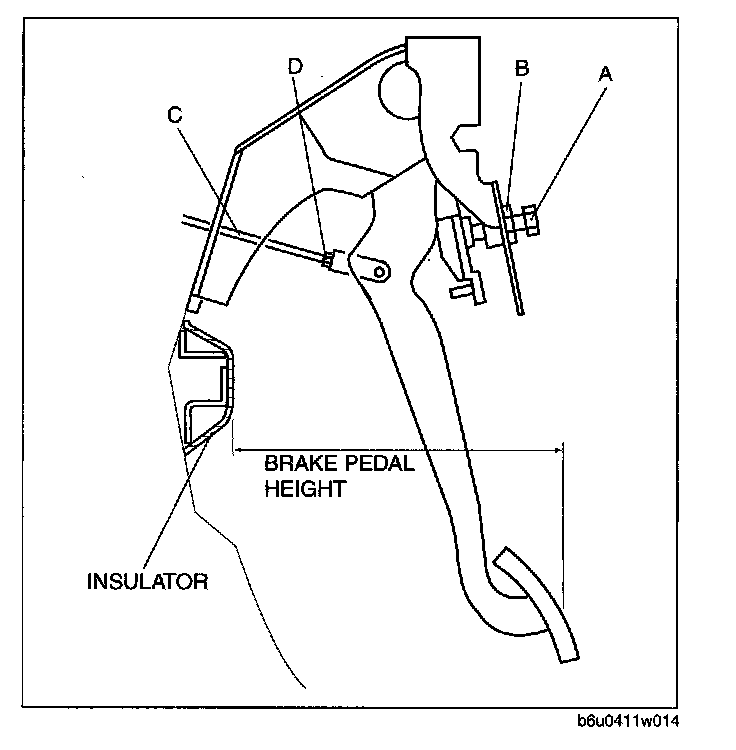 D
B
A
C
BRAKE PEDAL HEIGHT
INSULATOR
b6u0411w014